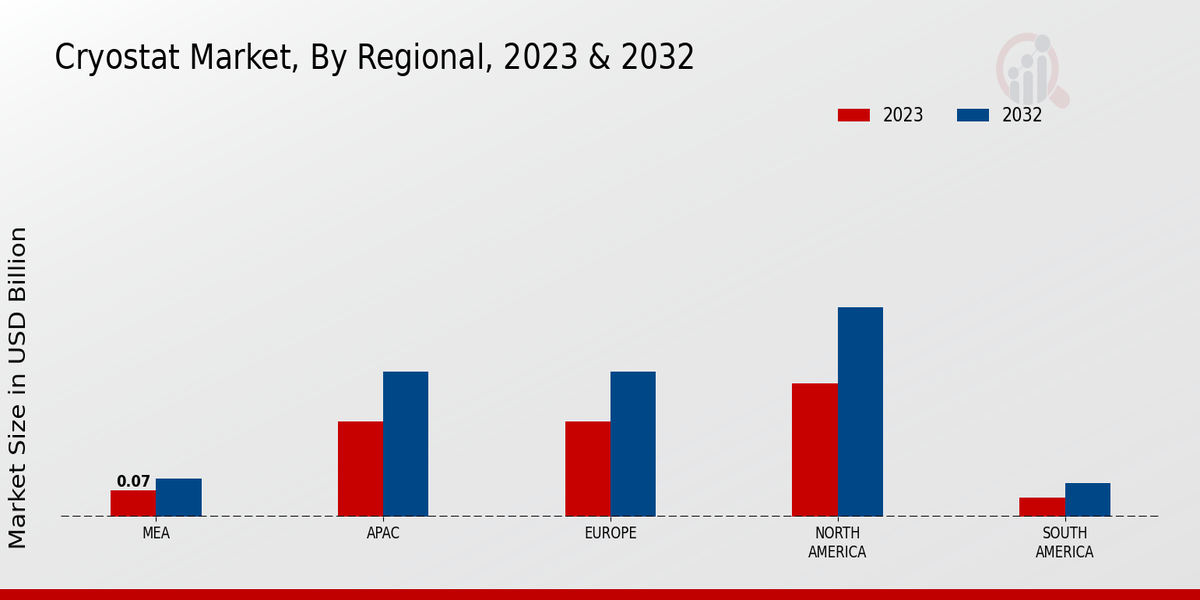 Cryostat Market, By Regional, 2023 & 2032

2023
2032

Market Size in USD Billion

0.07

MEA
APAC
EUROPE
NORTH AMERICA
SOUTH AMERICA