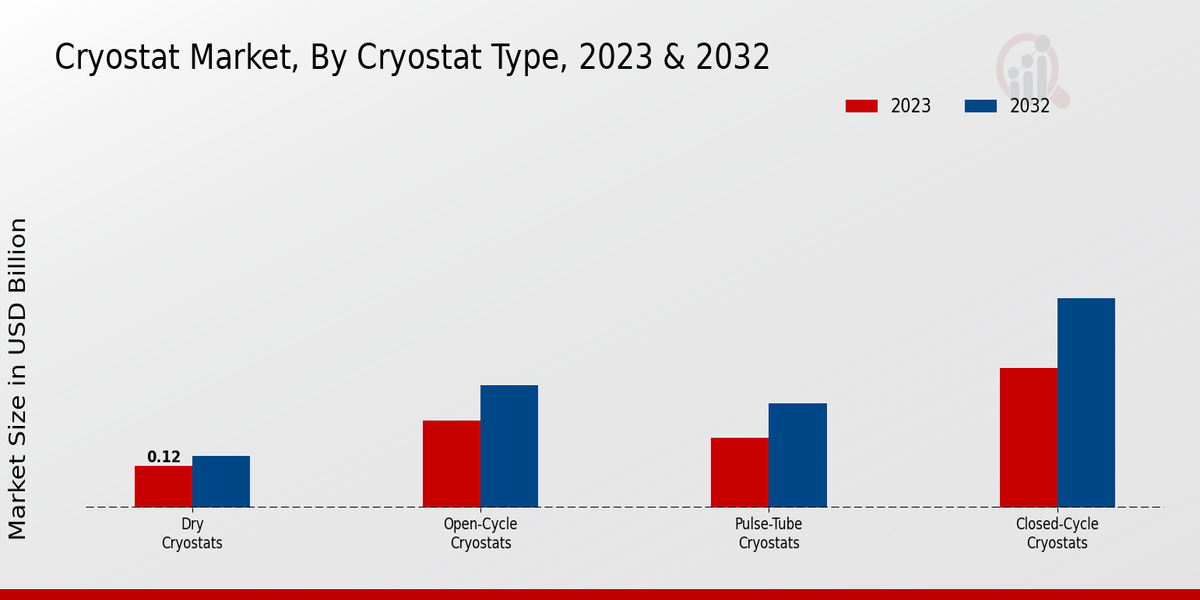 Cryostat Market, By Cryostat Type, 2023 & 2032

2023
2032

Market Size in USD Billion

0.12

Dry Cryostats

Open-Cycle Cryostats

Pulse-Tube Cryostats

Closed-Cycle Cryostats