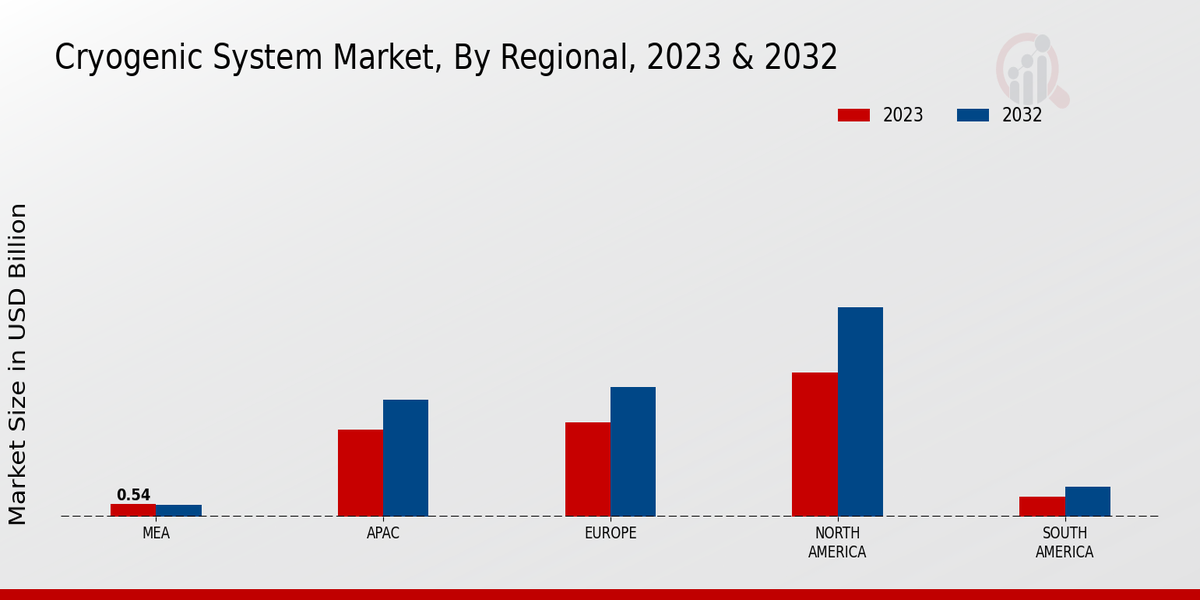 Cryogenic System Market, By Regional, 2023 & 2032

2023
2032

Market Size in USD Billion

0.54

MEA
APAC
EUROPE
NORTH AMERICA
SOUTH AMERICA