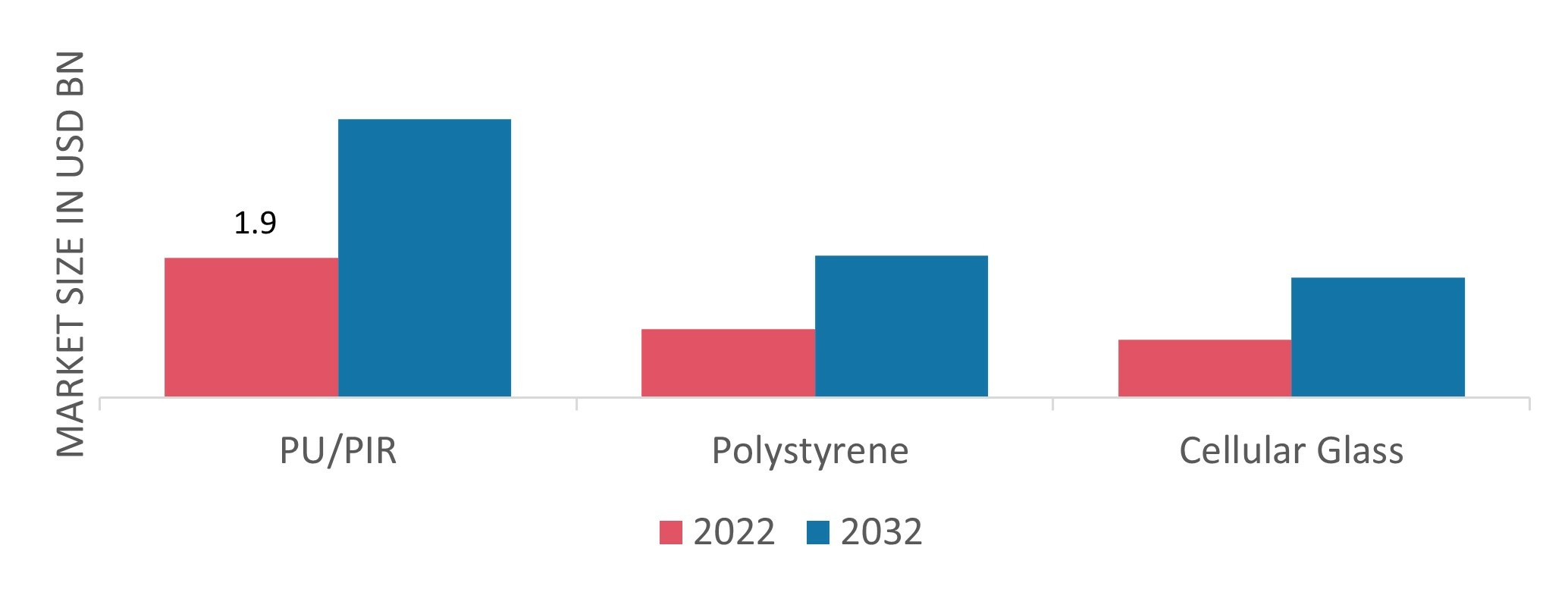 MARKET SIZE IN USD BN

1.9

PU/PIR

Polystyrene

Cellular Glass

2022 2032