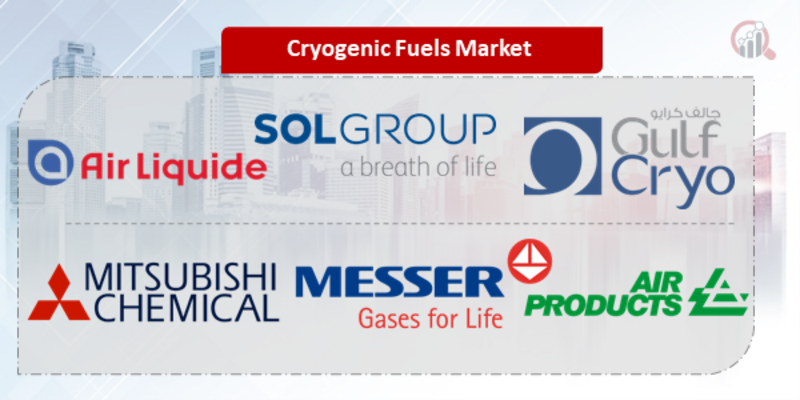 Cryogenic Fuels Market

Air Liquide

SOLGROUP
a breath of life

جالف كرايو
Gulf Cryo

MITSUBISHI CHEMICAL

MESSER
Gases for Life

AIR PRODUCTS