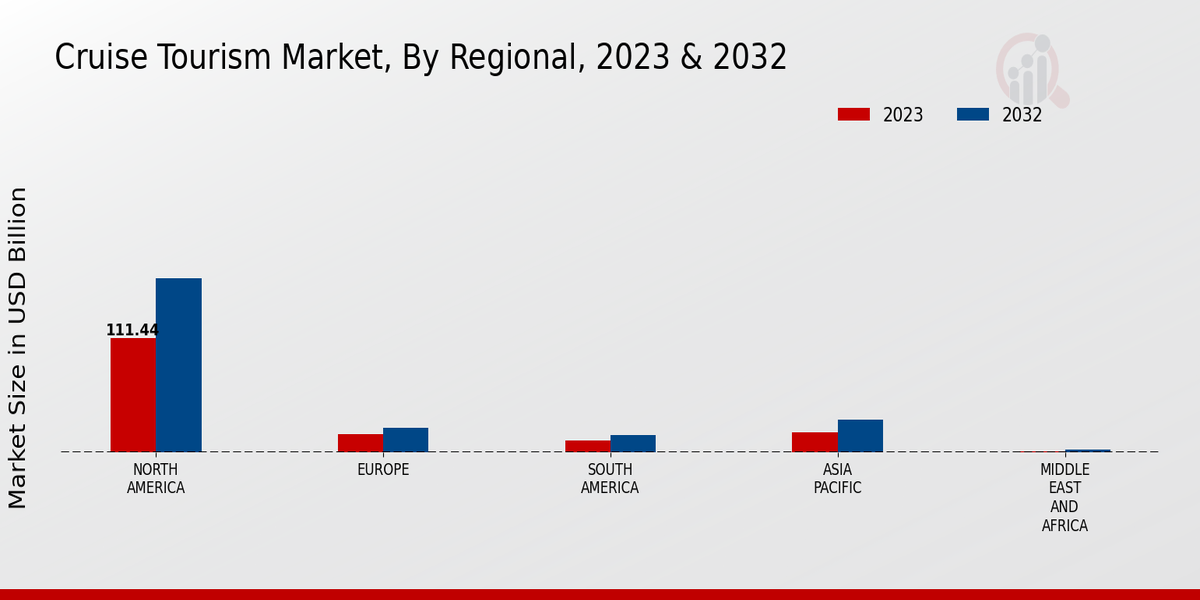 Cruise Tourism Market, By Regional, 2023 & 2032

2023
2032

Market Size in USD Billion

111.44

NORTH AMERICA
EUROPE
SOUTH AMERICA
ASIA PACIFIC
MIDDLE EAST AND AFRICA