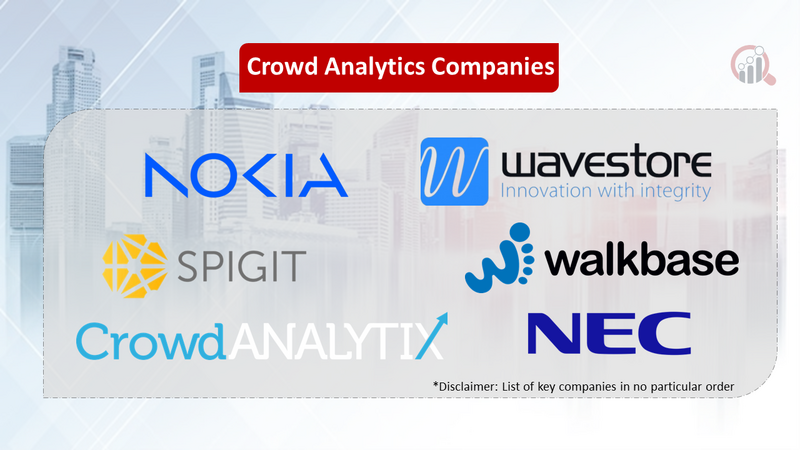 Crowd Analytics Companies

NOKIA

wavestore
Innovation with integrity

SPIGIT

walkbase

CrowdANALYTIX

NEC

*Disclaimer: List of key companies in no particular order