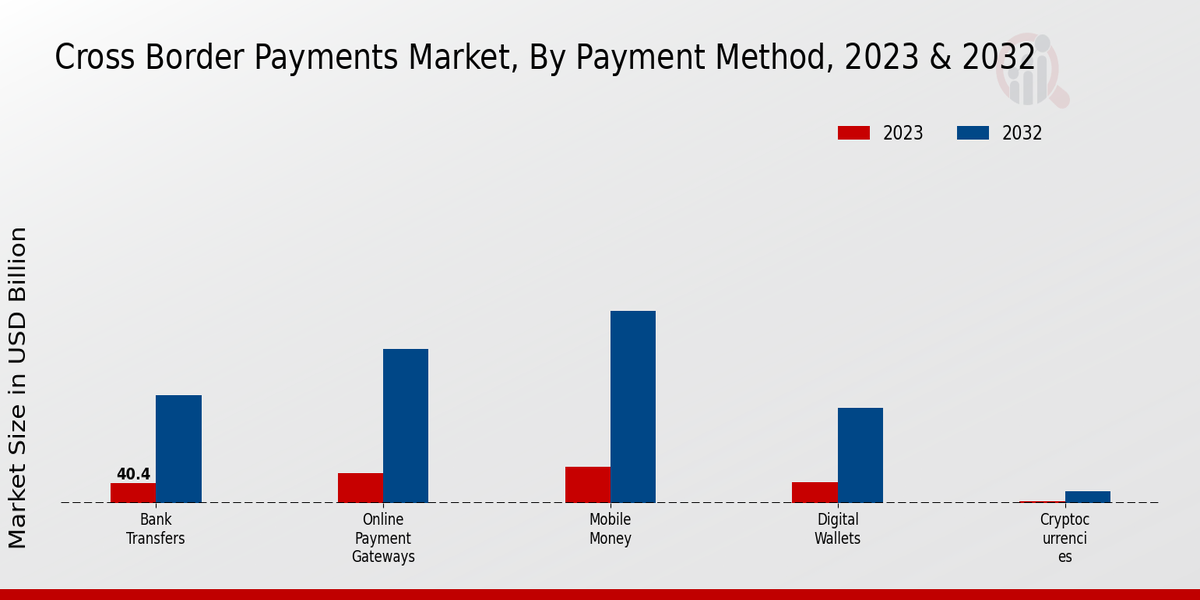 Cross Border Payments Market, By Payment Method, 2023 & 2032

2023
2032

Market Size in USD Billion

40.4

Bank Transfers

Online Payment Gateways

Mobile Money

Digital Wallets

Cryptoc urrenci es