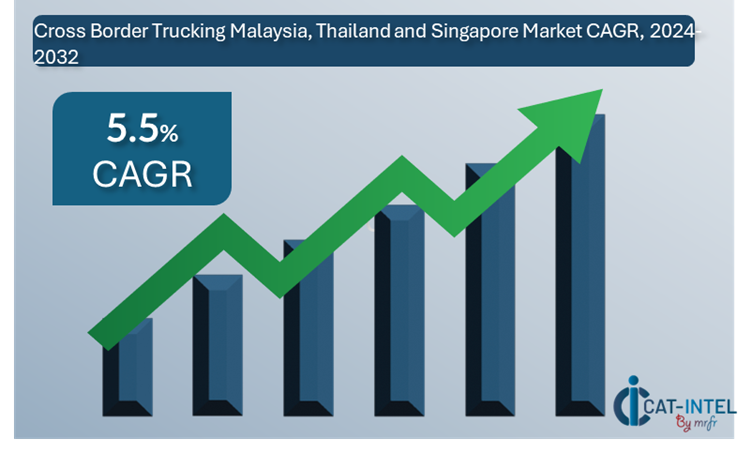 Cross Border Trucking Malaysia, Thailand and Singapore Market CAGR, 2024-2032

5.5%
CAGR

CAT-INTEL
By mrfr