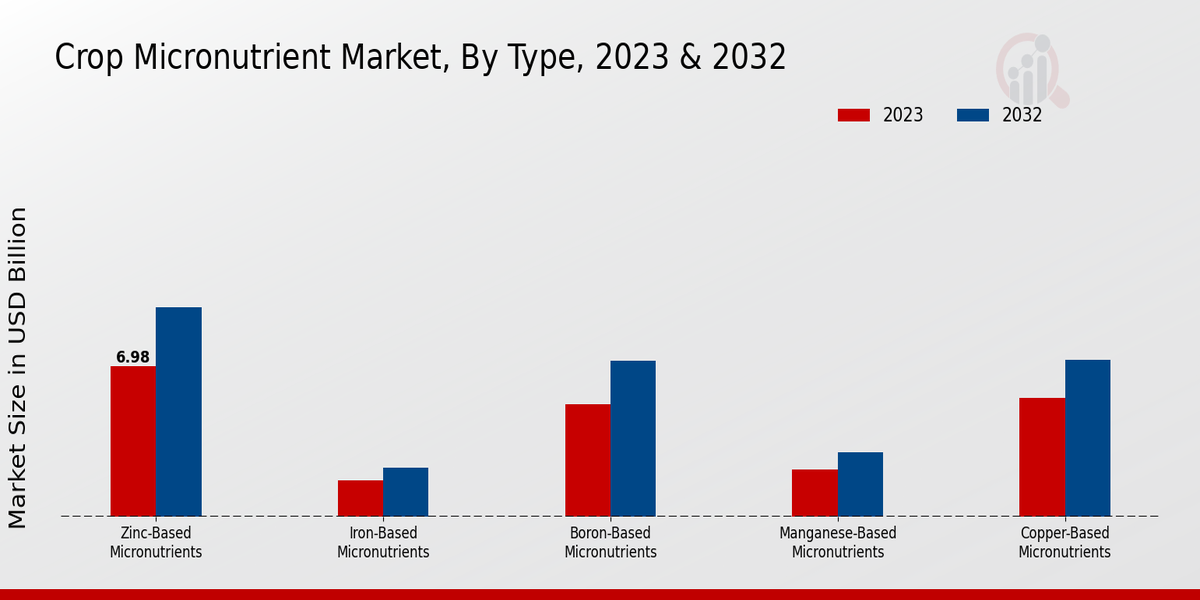 Crop Micronutrient Market, By Type, 2023 & 2032

2023
2032

Market Size in USD Billion

6.98

Zinc-Based Micronutrients
Iron-Based Micronutrients
Boron-Based Micronutrients
Manganese-Based Micronutrients
Copper-Based Micronutrients