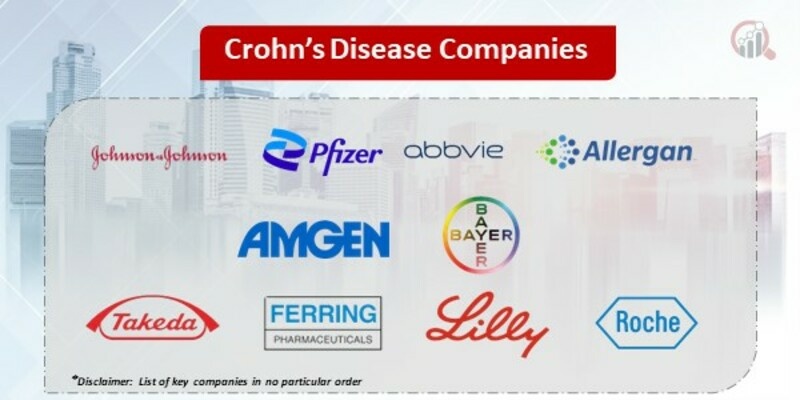 Crohn's Disease Companies

Johnson & Johnson

Pfizer

abbvie

Allergan

AMGEN

BAYER
BAYER

Takeda

FERRING PHARMACEUTICALS

Lilly

Roche

*Disclaimer: List of key companies in no particular order