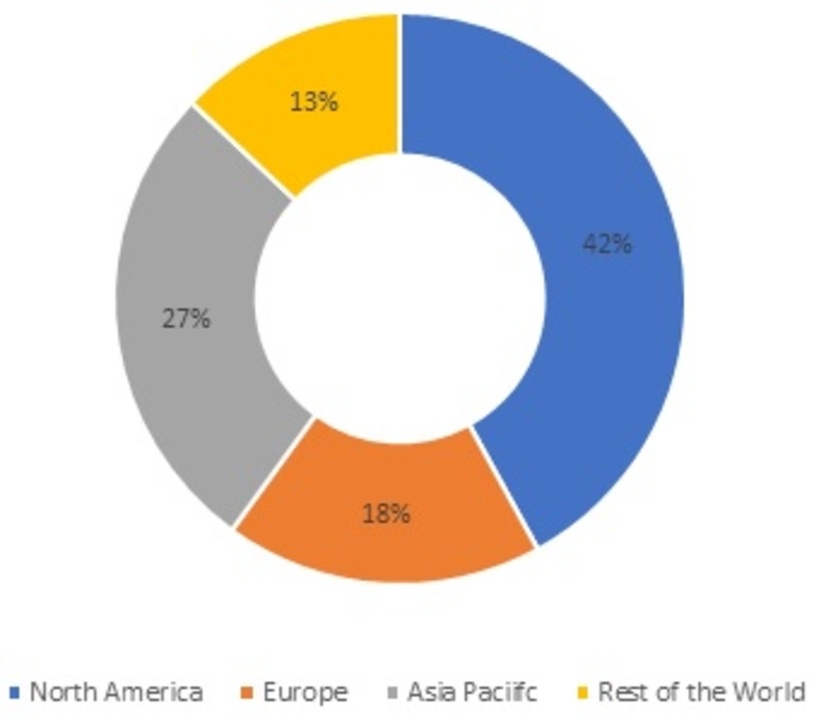 13%

42%

27%

18%

North America Europe Asia Paciifc Rest of the World