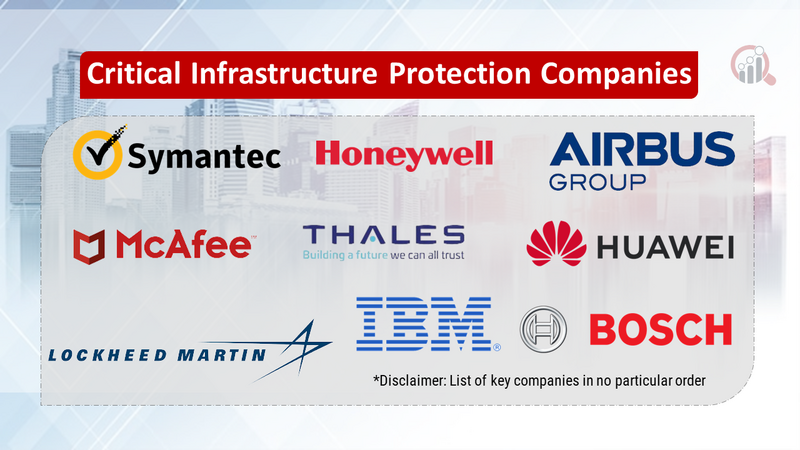 Critical Infrastructure Protection Companies

Symantec

Honeywell

AIRBUS GROUP

McAfee

THALES
Building a future we can all trust

HUAWEI

LOCKHEED MARTIN

IBM

BOSCH

*Disclaimer: List of key companies in no particular order