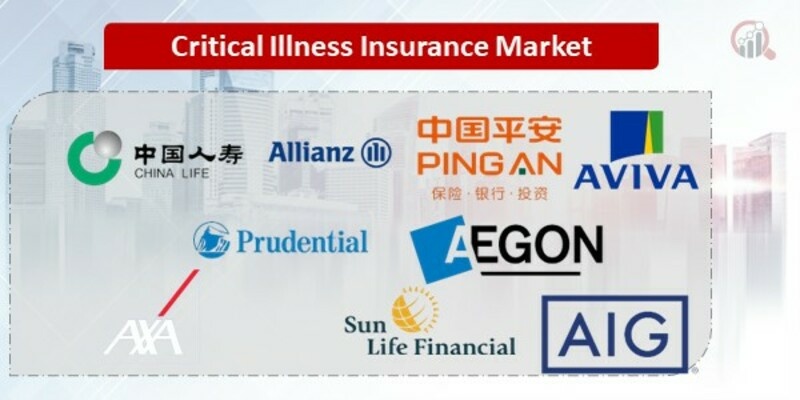 Critical Illness Insurance Market

中国人寿
CHINA LIFE

Allianz

中国平安
PING AN
保险 · 银行 · 投资

AVIVA

Prudential

AEGON

AXA

Sun Life Financial

AIG