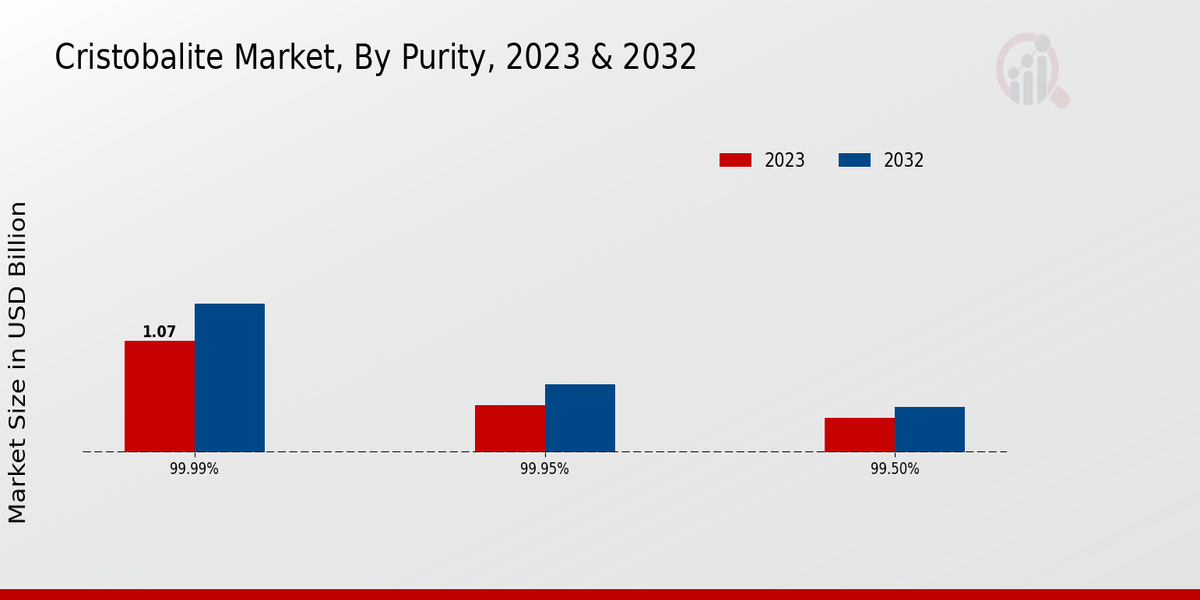 Cristobalite Market, By Purity, 2023 & 2032

2023
2032

Market Size in USD Billion

1.07

99.99%
99.95%
99.50%