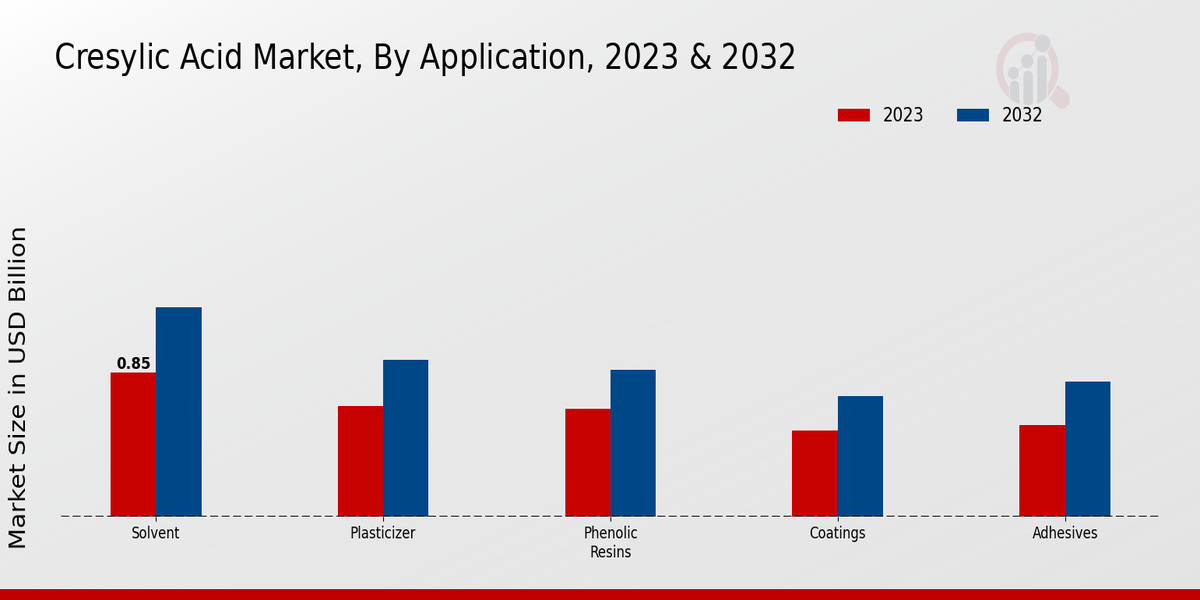 Cresylic Acid Market, By Application, 2023 & 2032

2023 2032

Market Size in USD Billion

0.85

Solvent

Plasticizer

Phenolic Resins

Coatings

Adhesives