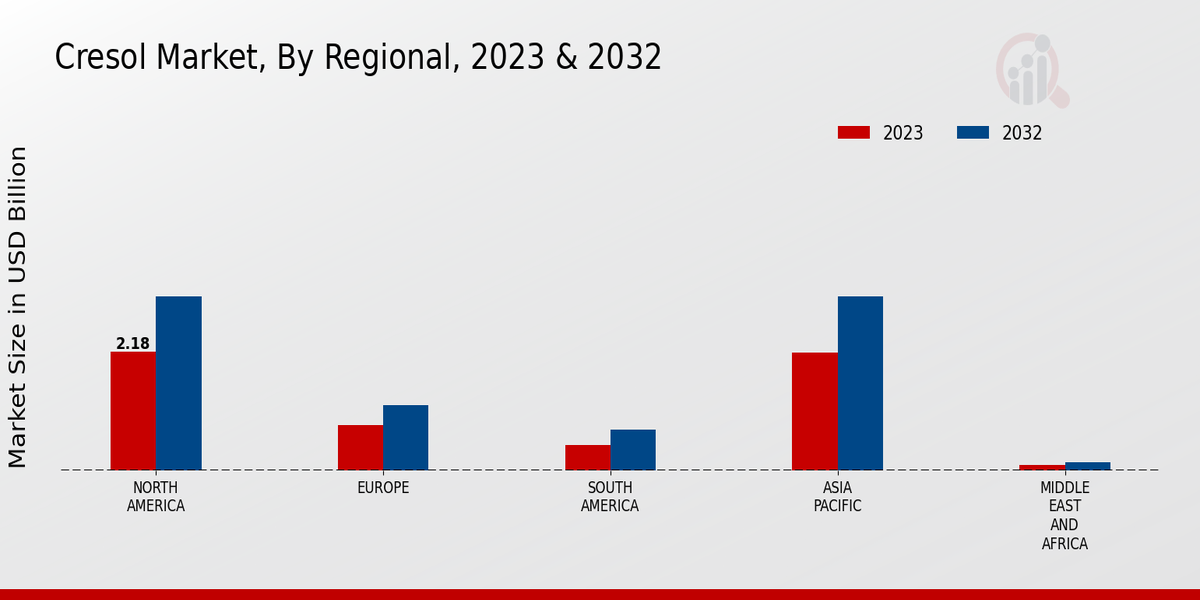 Cresol Market, By Regional, 2023 & 2032

2023
2032

Market Size in USD Billion

2.18

NORTH AMERICA

EUROPE

SOUTH AMERICA

ASIA PACIFIC

MIDDLE EAST AND AFRICA