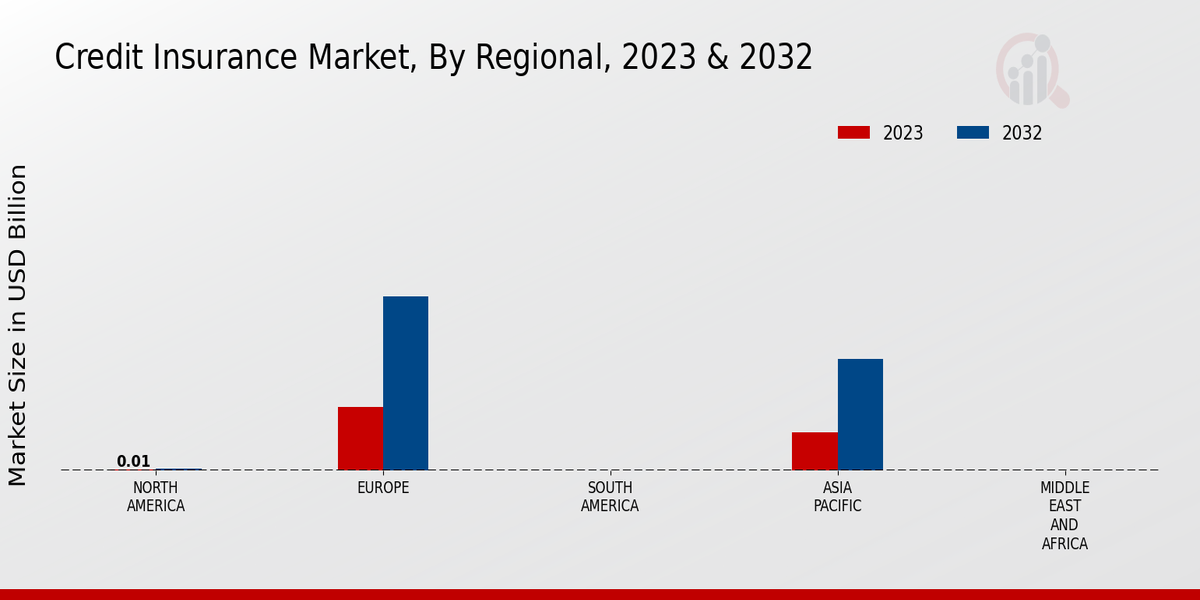 Credit Insurance Market, By Regional, 2023 & 2032

2023
2032

Market Size in USD Billion

0.01

NORTH AMERICA
EUROPE
SOUTH AMERICA
ASIA PACIFIC
MIDDLE EAST AND AFRICA