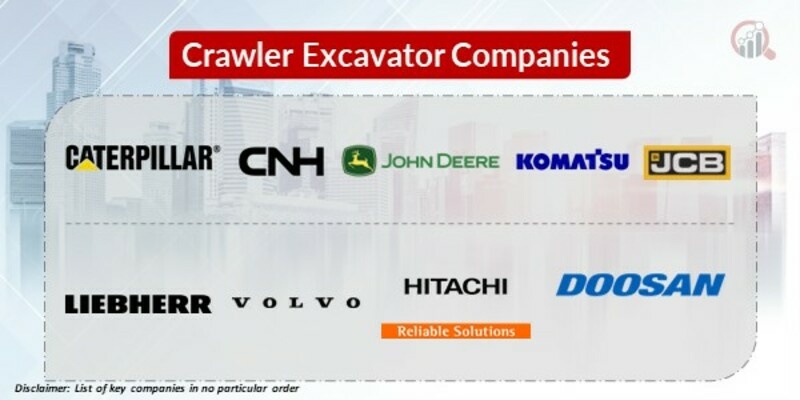 Crawler Excavator Companies

CATERPILLAR®

CNH

JOHN DEERE

KOMATSU

JCB

LIEBHERR

VOLVO

HITACHI
Reliable Solutions

DOOSAN

Disclaimer: List of key companies in no particular order