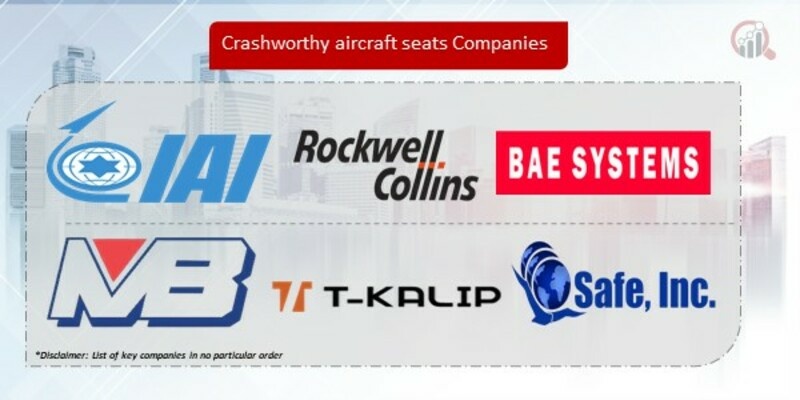 Crashworthy aircraft seats Companies

IAI

Rockwell Collins

BAE SYSTEMS

MB

T-KALIP

Safe, Inc.

*Disclaimer: List of key companies in no particular order