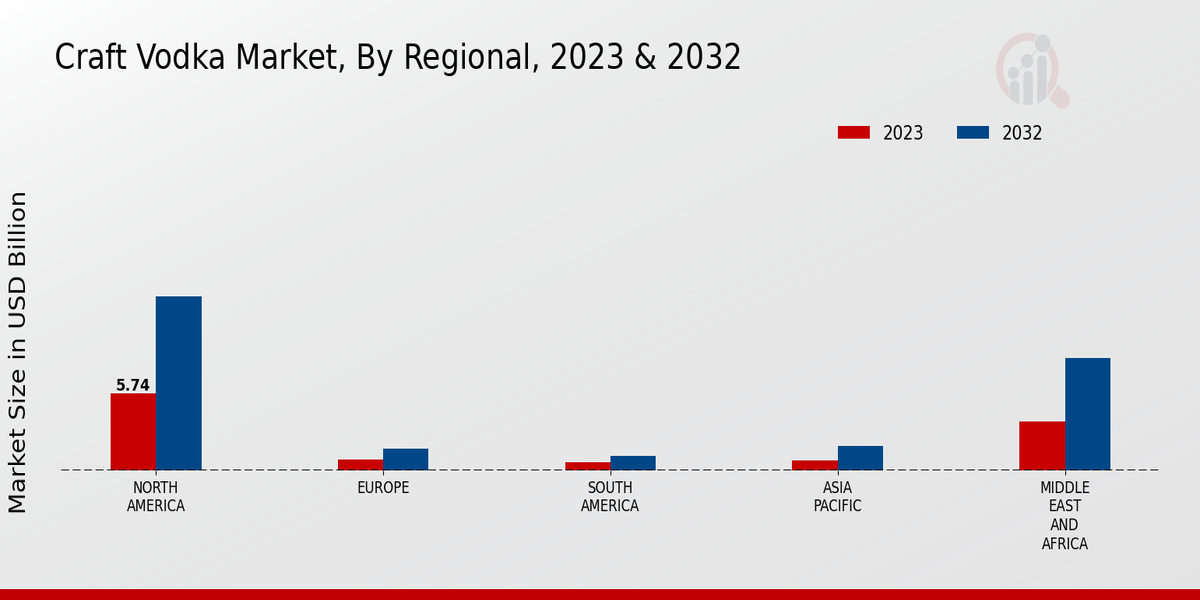 Craft Vodka Market, By Regional, 2023 & 2032

2023
2032

Market Size in USD Billion

5.74

NORTH AMERICA
EUROPE
SOUTH AMERICA
ASIA PACIFIC
MIDDLE EAST AND AFRICA