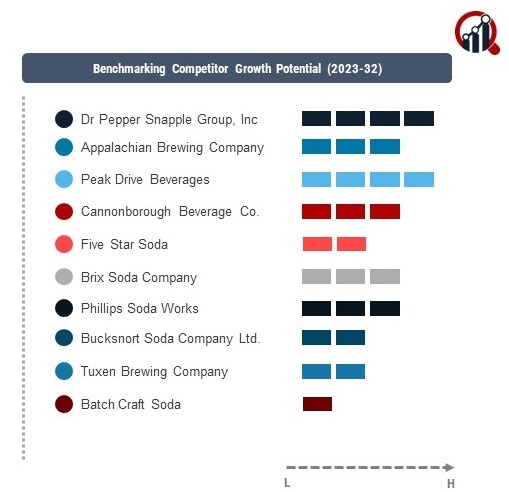 Benchmarking Competitor Growth Potential (2023-32)

Dr Pepper Snapple Group, Inc

Appalachian Brewing Company

Peak Drive Beverages

Cannonborough Beverage Co.

Five Star Soda

Brix Soda Company

Phillips Soda Works

Bucksnort Soda Company Ltd.

Tuxen Brewing Company

Batch Craft Soda

L

H