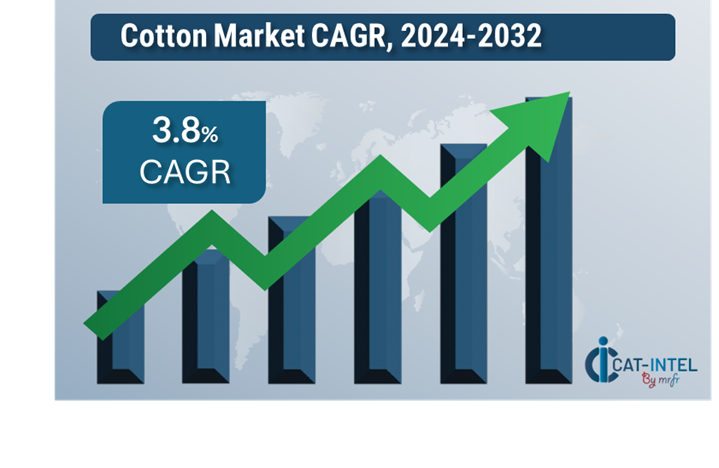 Cotton Market CAGR, 2024-2032

3.8%
CAGR

CAT-INTEL
By mrfr