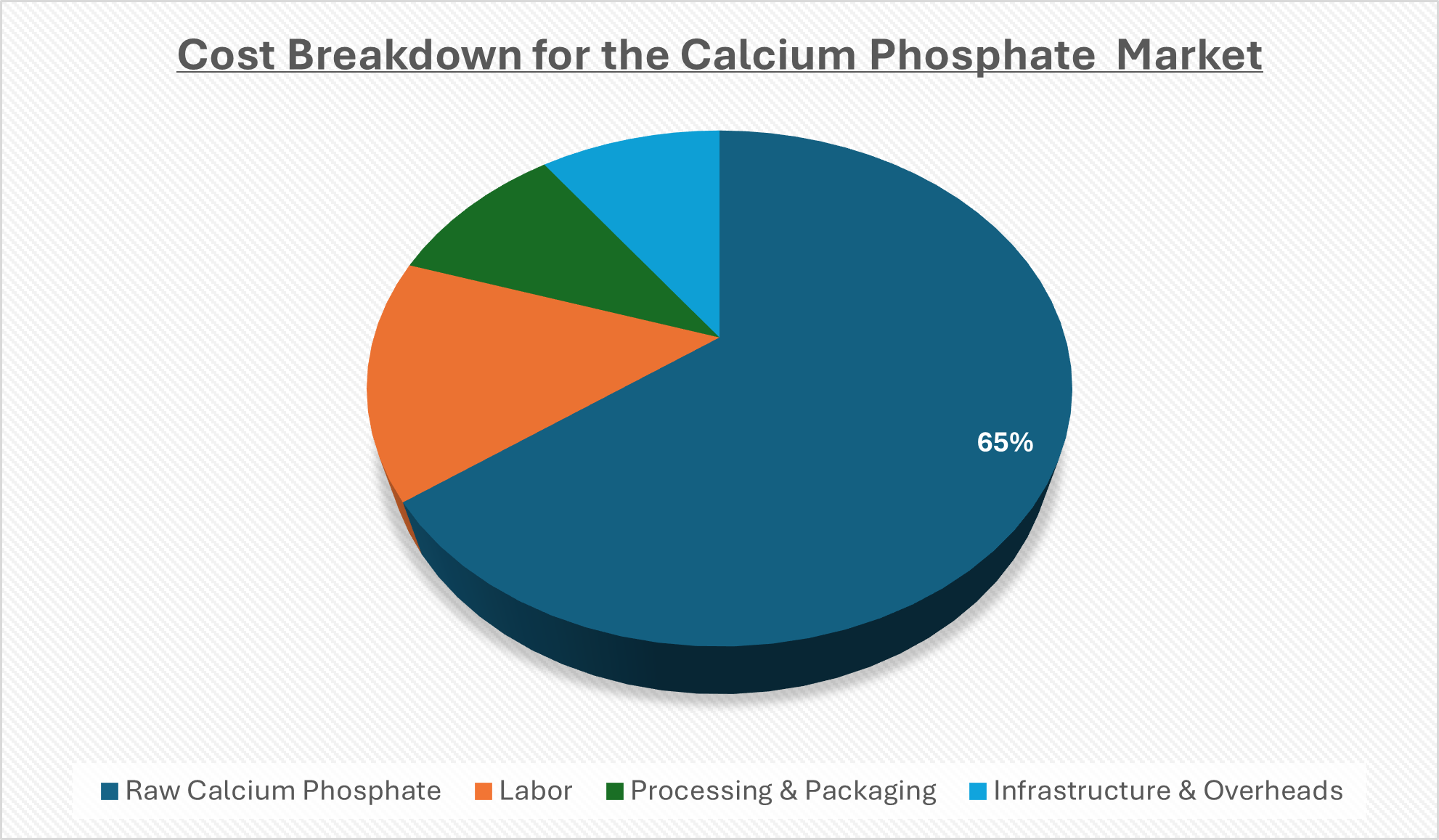 Cost Breakdown for the Calcium Phosphate Market

65%

Raw Calcium Phosphate Labor Processing & Packaging Infrastructure & Overheads