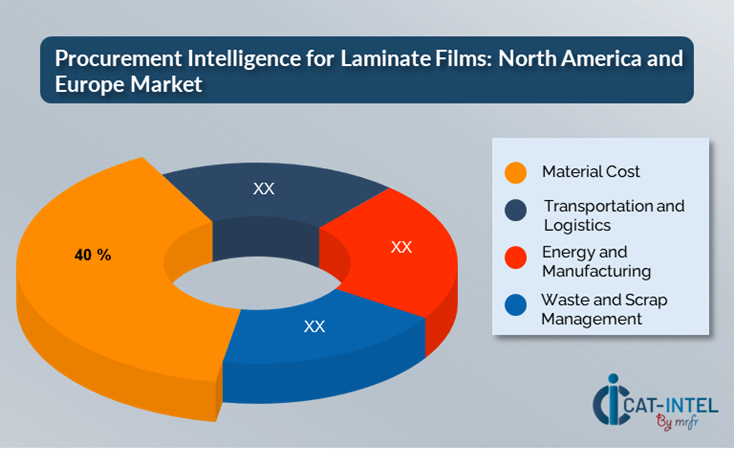 Procurement Intelligence for Laminate Films: North America and Europe Market

40 %

XX

XX

XX

Material Cost

Transportation and Logistics

Energy and Manufacturing

Waste and Scrap Management

CAT-INTEL
By mrfr