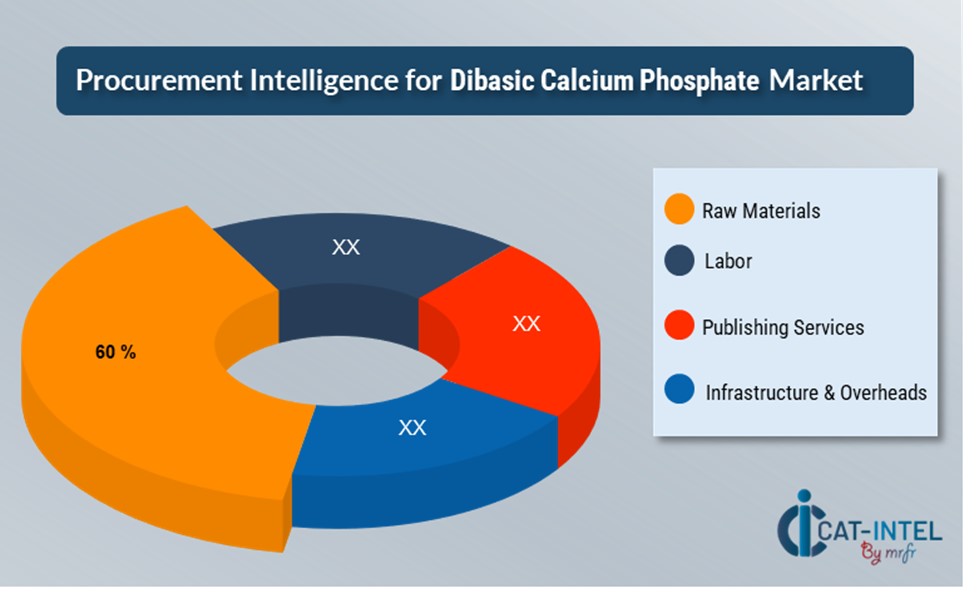 Procurement Intelligence for Dibasic Calcium Phosphate Market

60 %

XX

XX

XX

Raw Materials

Labor

Publishing Services

Infrastructure & Overheads

CAT-INTEL

By mrfr