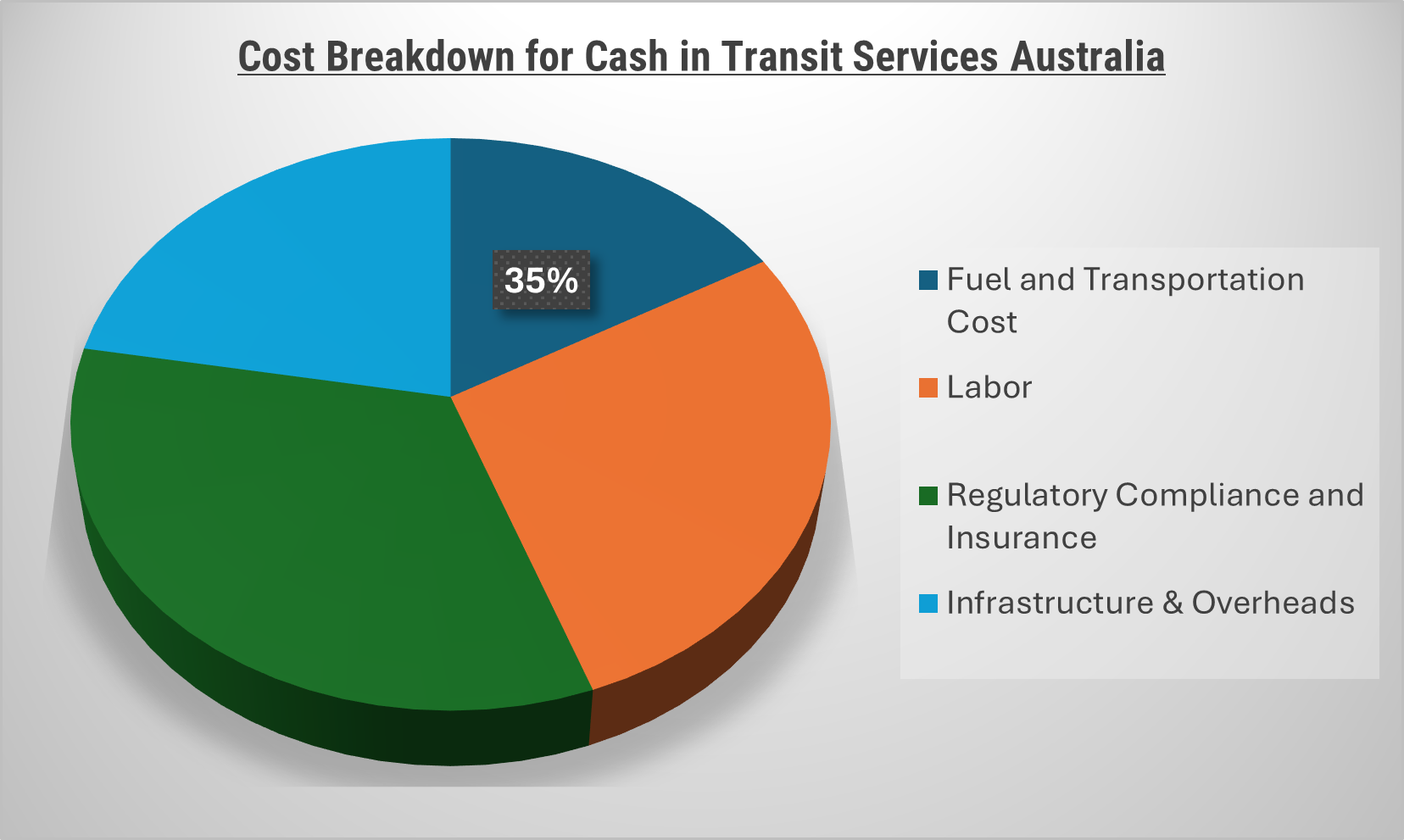 Cost Breakdown for Cash in Transit Services Australia

35%

Fuel and Transportation Cost

Labor

Regulatory Compliance and Insurance

Infrastructure & Overheads