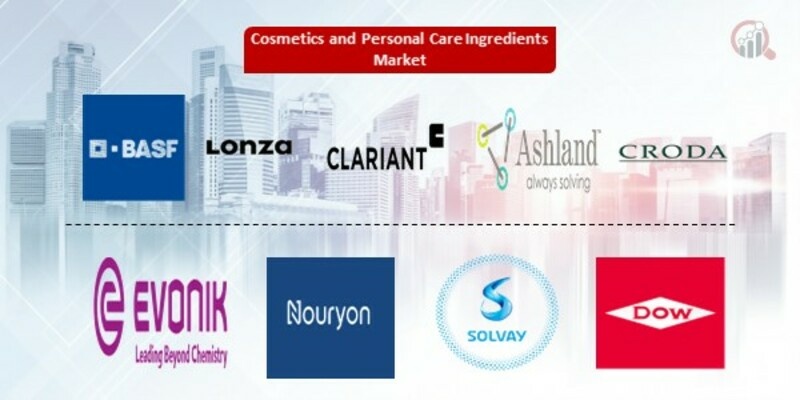 Cosmetics and Personal Care Ingredients Market

BASF

Lonza

CLARIANT

Ashland
always solving

CRODA

EVONIK
Leading Beyond Chemistry

Nouryon

SOLVAY

DOW