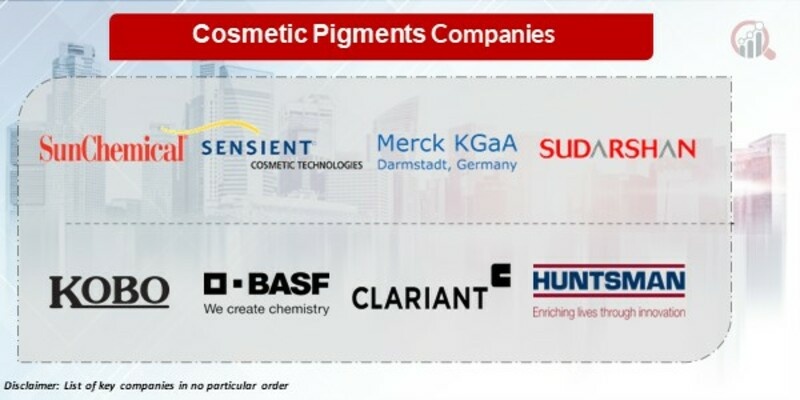 Cosmetic Pigments Companies

SunChemical

SENSIENT
COSMETIC TECHNOLOGIES

Merck KGaA
Darmstadt, Germany

SUDARSHAN

KOBO

BASF
We create chemistry

CLARIANT

HUNTSMAN
Enriching lives through innovation

Disclaimer: List of key companies in no particular order