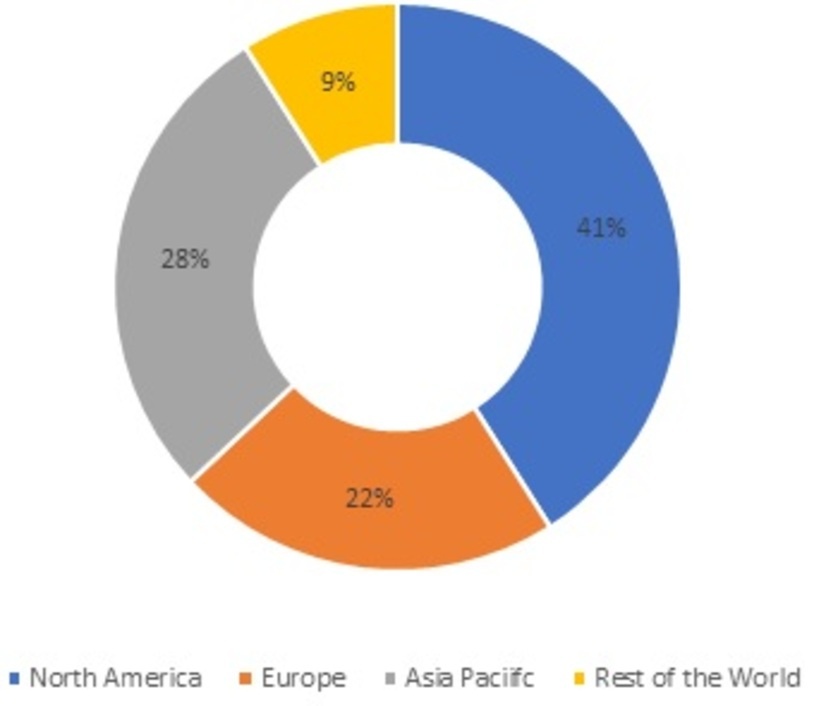 9%
41%
28%
22%

North America
Europe
Asia Paciifc
Rest of the World