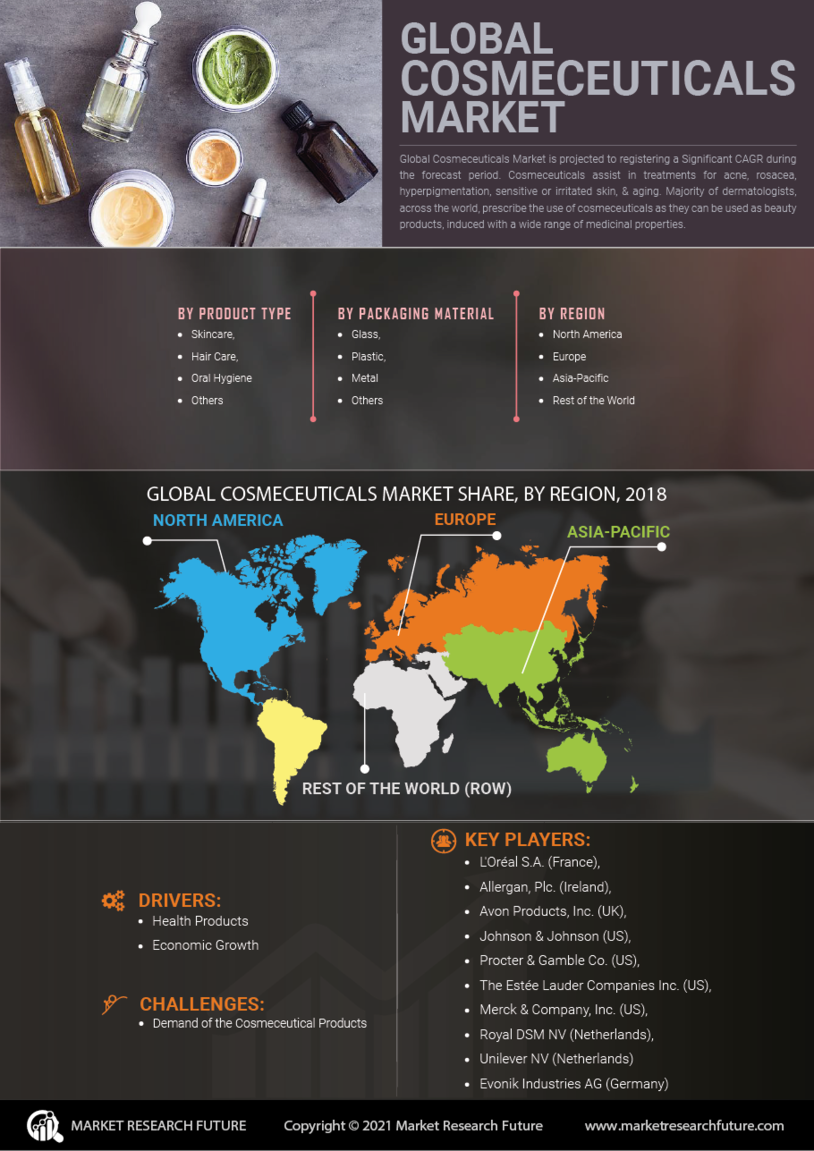 GLOBAL COSMECEUTICALS MARKET

Global Cosmeceuticals Market is projected to registering a Significant CAGR during the forecast period. Cosmeceuticals assist in treatments for acne, rosacea, hyperpigmentation, sensitive or irritated skin, & aging. Majority of dermatologists, across the world, prescribe the use of cosmeceuticals as they can be used as beauty products, induced with a wide range of medicinal properties.

BY PRODUCT TYPE
- Skincare,
- Hair Care,
- Oral Hygiene
- Others

BY PACKAGING MATERIAL
- Glass,
- Plastic,
- Metal
- Others

BY REGION
- North America
- Europe
- Asia-Pacific
- Rest of the World

GLOBAL COSMECEUTICALS MARKET SHARE, BY REGION, 2018

NORTH AMERICA

EUROPE

ASIA-PACIFIC

REST OF THE WORLD (ROW)

DRIVERS:
- Health Products
- Economic Growth

CHALLENGES:
- Demand of the Cosmeceutical Products

KEY PLAYERS:
- L'Oréal S.A. (France),
- Allergan, Plc. (Ireland),
- Avon Products, Inc. (UK),
- Johnson & Johnson (US),
- Procter & Gamble Co. (US),
- The Estée Lauder Companies Inc. (US),
- Merck & Company, Inc. (US),
- Royal DSM NV (Netherlands),
- Unilever NV (Netherlands)
- Evonik Industries AG (Germany)

MARKET RESEARCH FUTURE

Copyright © 2021 Market Research Future

www.marketresearchfuture.com