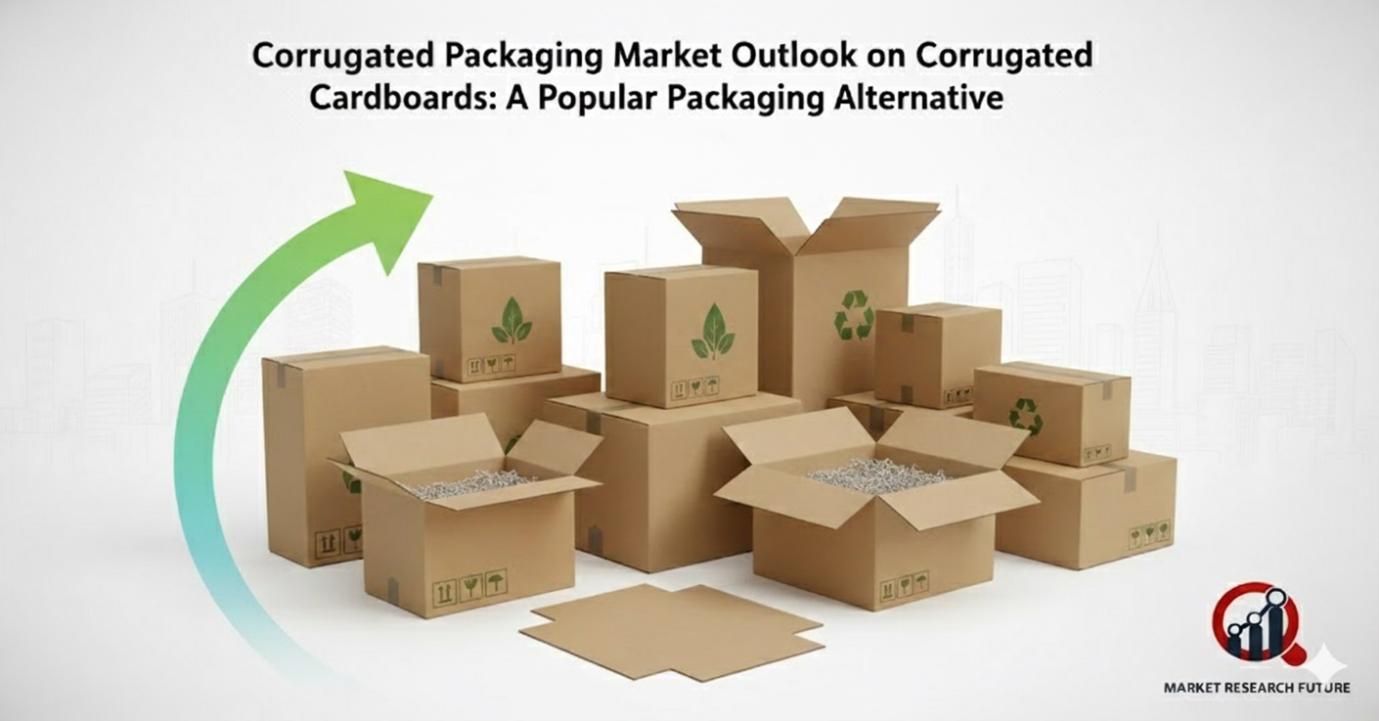 Corrugated Packaging Market Outlook on Corrugated Cardboards: A Popular Packaging Alternative

MARKET RESEARCH FUTURE