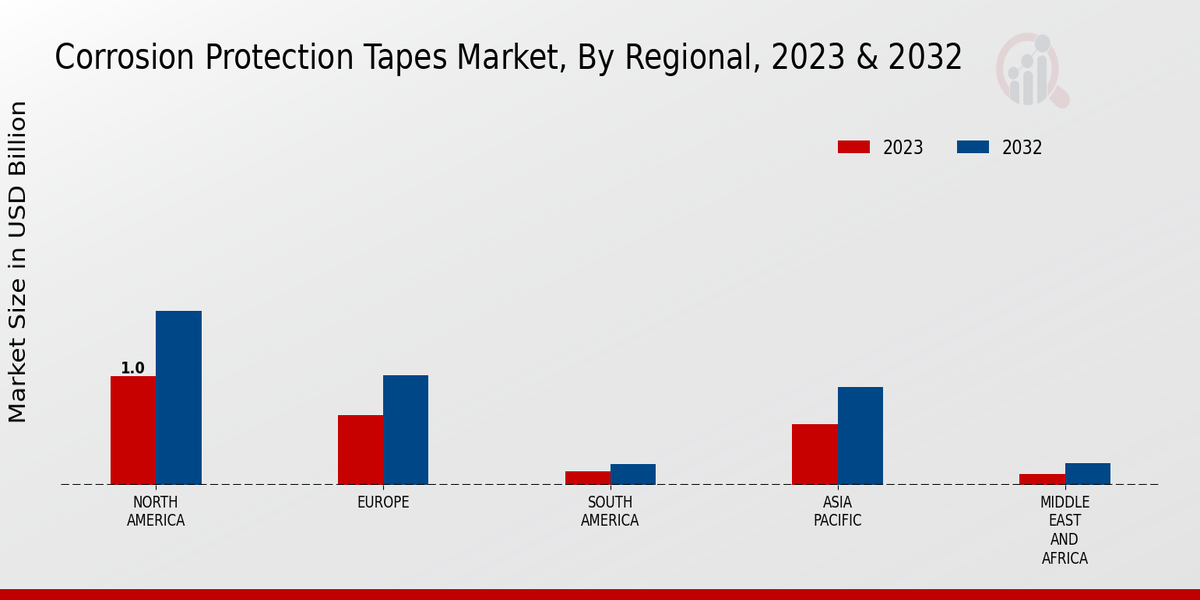 Corrosion Protection Tapes Market, By Regional, 2023 & 2032

2023
2032

Market Size in USD Billion

1.0

NORTH AMERICA
EUROPE
SOUTH AMERICA
ASIA PACIFIC
MIDDLE EAST AND AFRICA