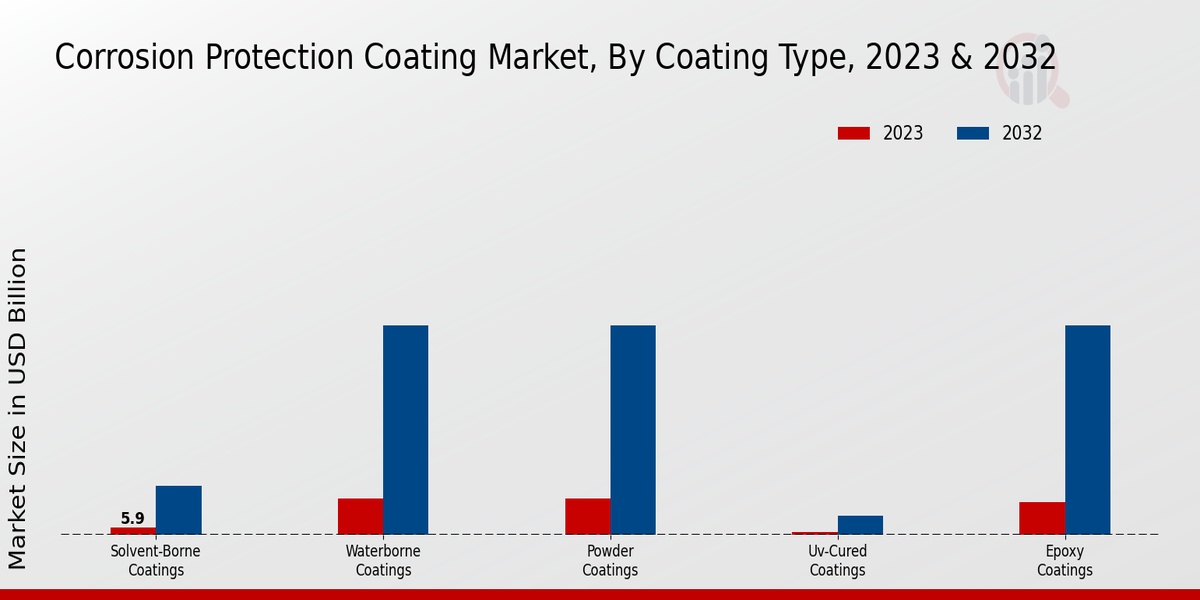 Corrosion Protection Coating Market, By Coating Type, 2023 & 2032

2023 2032

Market Size in USD Billion

5.9

Solvent-Borne Coatings

Waterborne Coatings

Powder Coatings

Uv-Cured Coatings

Epoxy Coatings