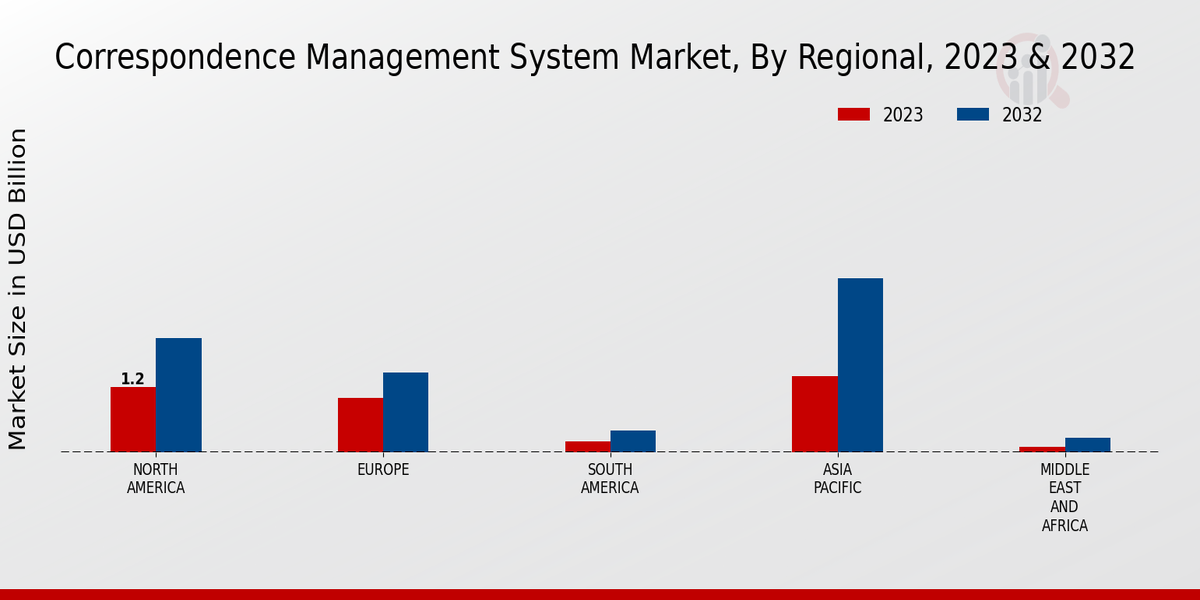 Correspondence Management System Market, By Regional, 2023 & 2032

2023 2032

Market Size in USD Billion

1.2

NORTH AMERICA

EUROPE

SOUTH AMERICA

ASIA PACIFIC

MIDDLE EAST AND AFRICA