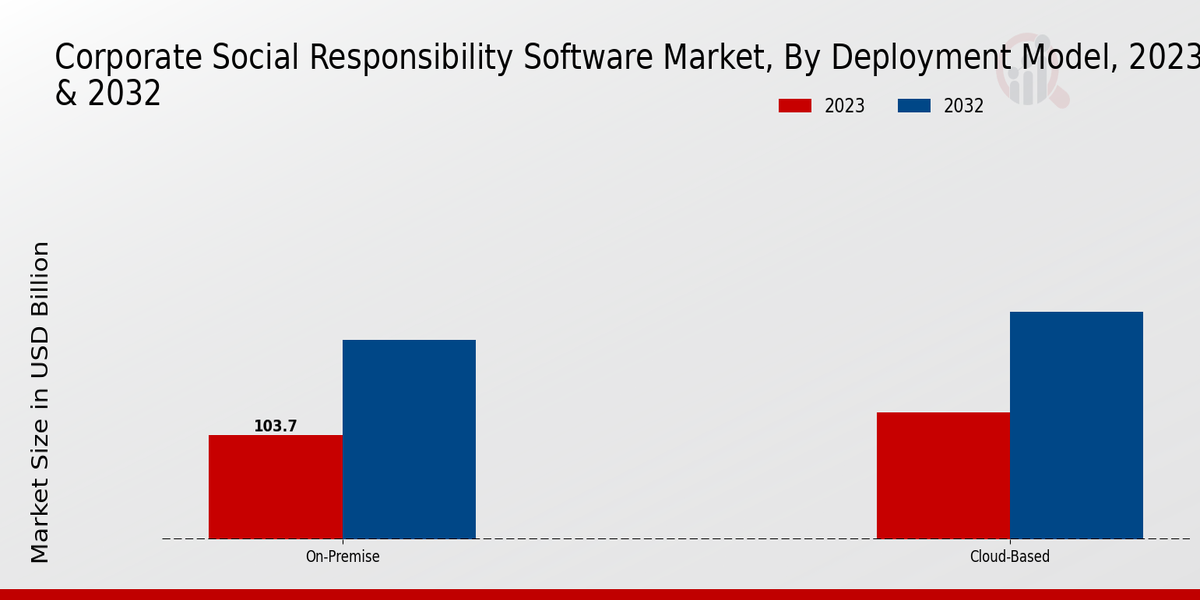 Corporate Social Responsibility Software Market, By Deployment Model, 2023 & 2032

2023
2032

Market Size in USD Billion

103.7

On-Premise
Cloud-Based