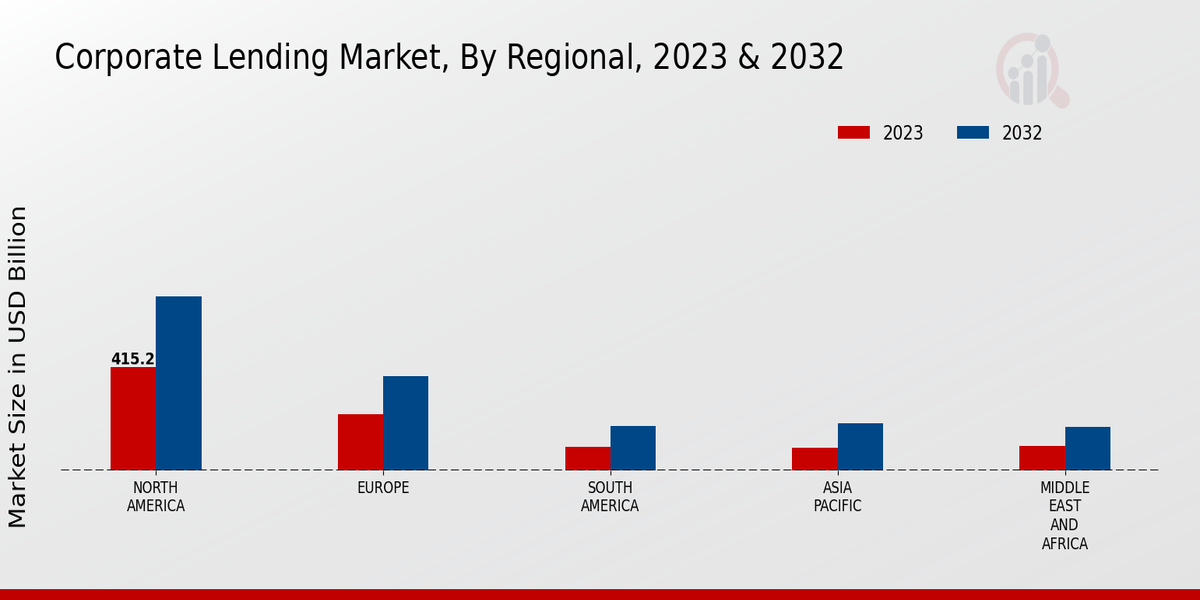 Corporate Lending Market, By Regional, 2023 & 2032

2023
2032

Market Size in USD Billion

415.2

NORTH AMERICA
EUROPE
SOUTH AMERICA
ASIA PACIFIC
MIDDLE EAST AND AFRICA