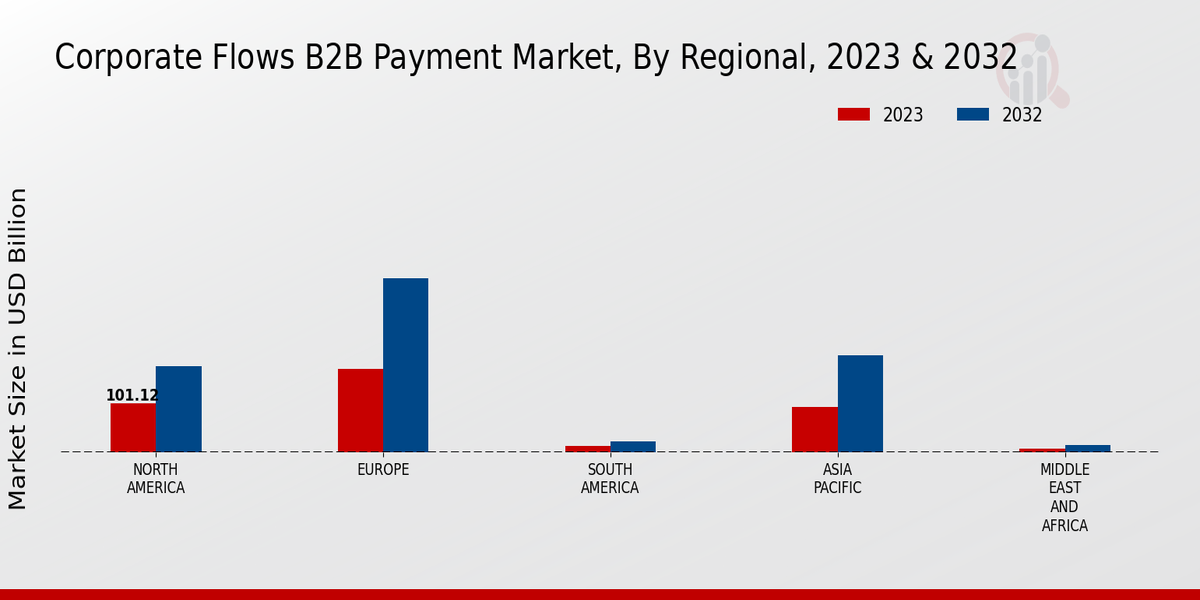 Corporate Flows B2B Payment Market, By Regional, 2023 & 2032

2023
2032

Market Size in USD Billion

101.12

NORTH AMERICA
EUROPE
SOUTH AMERICA
ASIA PACIFIC
MIDDLE EAST AND AFRICA