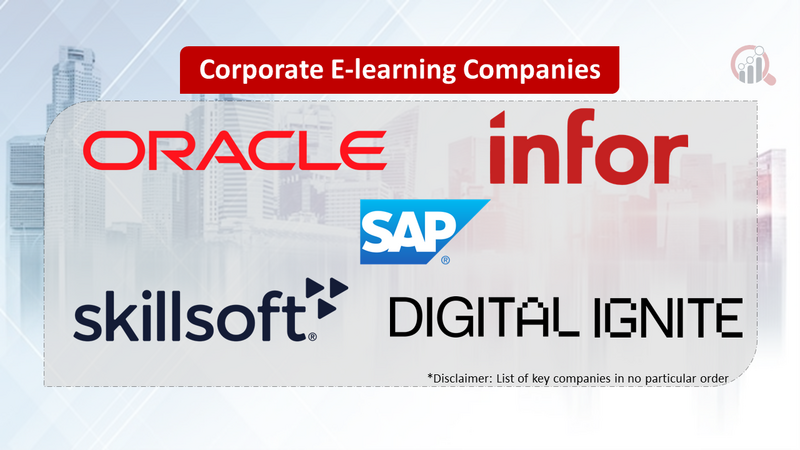 Corporate E-learning Companies

ORACLE

infor

SAP®

skillsoft®

DIGITAL IGNITE

*Disclaimer: List of key companies in no particular order