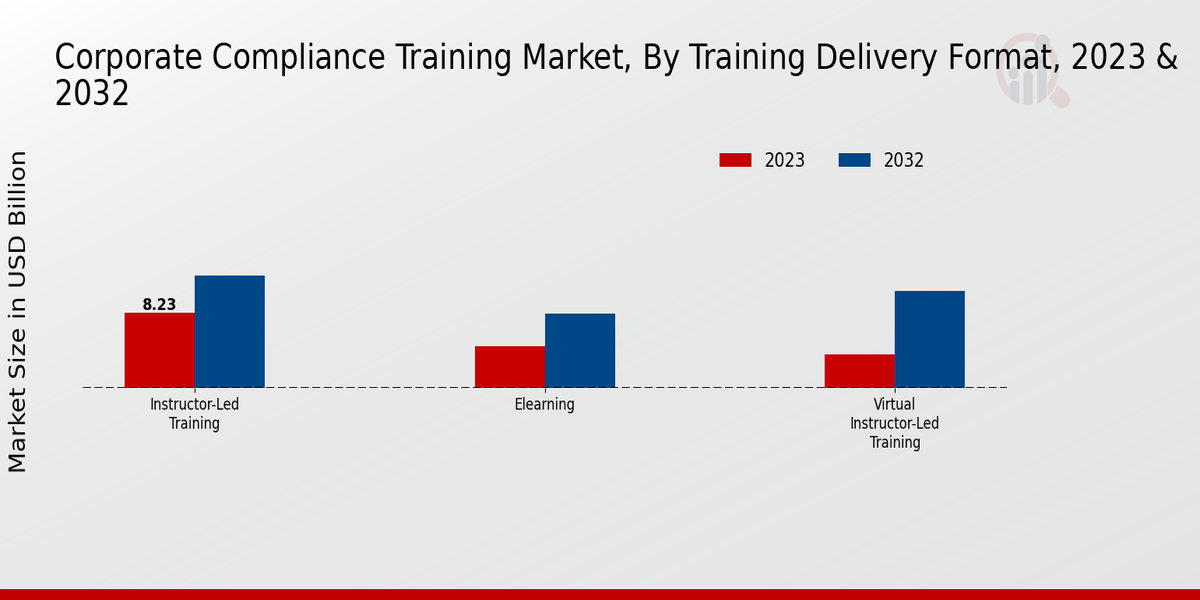 Corporate Compliance Training Market, By Training Delivery Format, 2023 & 2032

2023
2032

Market Size in USD Billion

8.23

Instructor-Led Training

Elearning

Virtual Instructor-Led Training