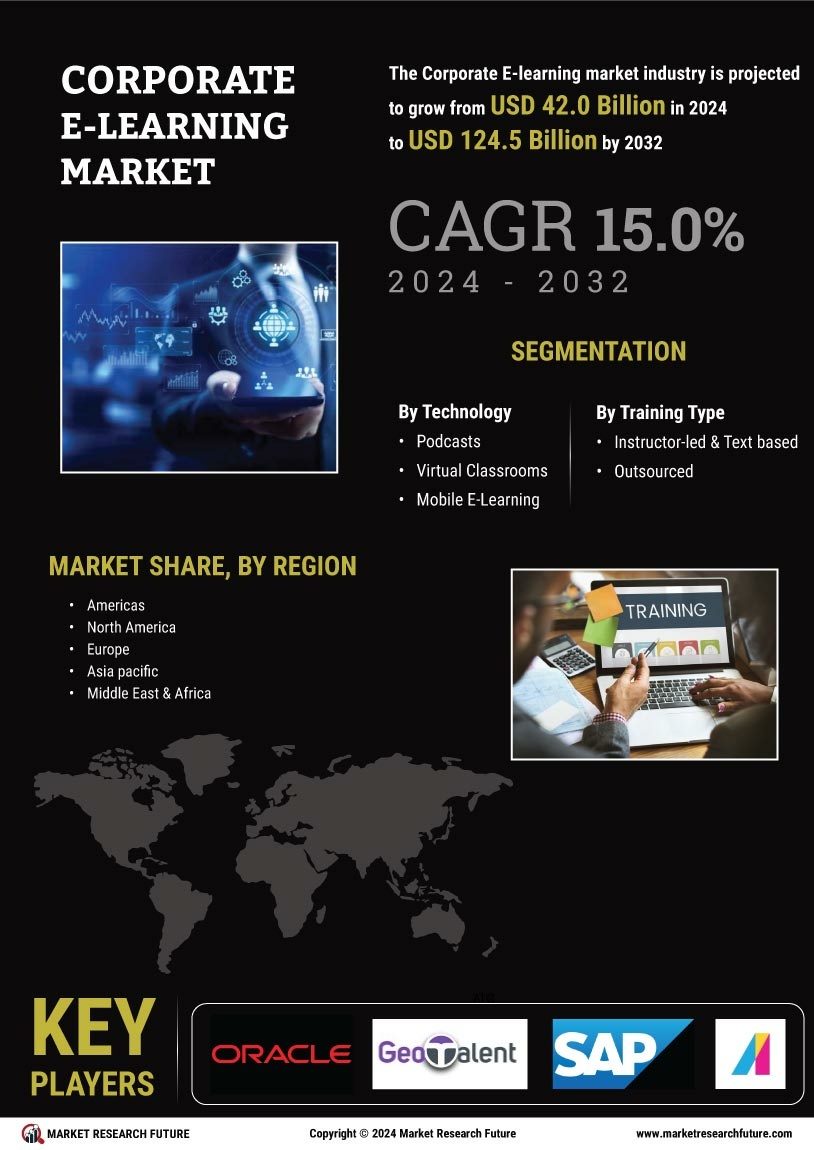 CORPORATE E-LEARNING MARKET

The Corporate E-learning market industry is projected to grow from USD 42.0 Billion in 2024 to USD 124.5 Billion by 2032

CAGR 15.0%
2024 - 2032

SEGMENTATION

By Technology
• Podcasts
• Virtual Classrooms
• Mobile E-Learning

By Training Type
• Instructor-led & Text based
• Outsourced

MARKET SHARE, BY REGION
• Americas
• North America
• Europe
• Asia pacific
• Middle East & Africa

TRAINING

KEY PLAYERS

ORACLE
GeoTalent
SAP

MARKET RESEARCH FUTURE
Copyright © 2024 Market Research Future
www.marketresearchfuture.com