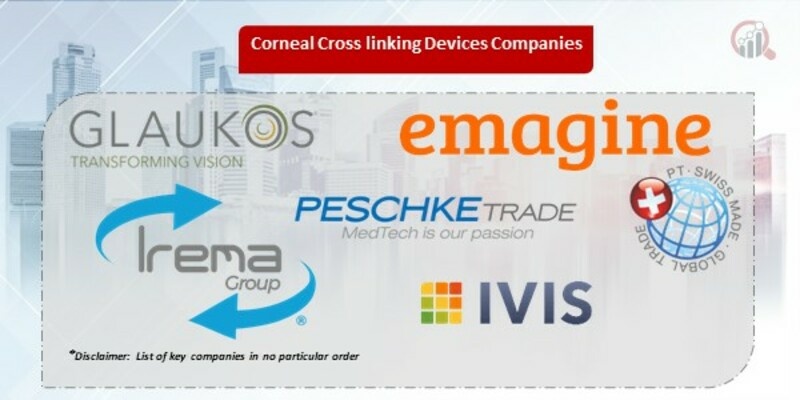 Corneal Cross linking Devices Companies

GLAUKOS
TRANSFORMING VISION

emagine

PESCHKE TRADE
MedTech is our passion

PT · SWISS MADE · GLOBAL TRADE

Irema
Group
®

IVIS

*Disclaimer: List of key companies in no particular order