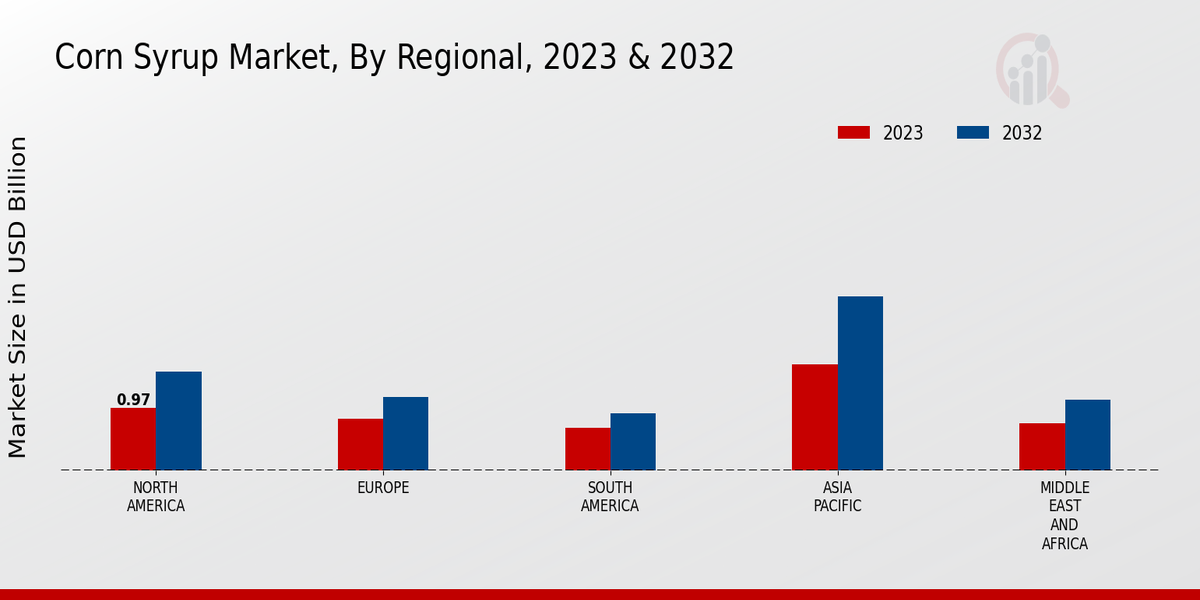 Corn Syrup Market, By Regional, 2023 & 2032

2023 2032

Market Size in USD Billion

0.97

NORTH AMERICA

EUROPE

SOUTH AMERICA

ASIA PACIFIC

MIDDLE EAST AND AFRICA