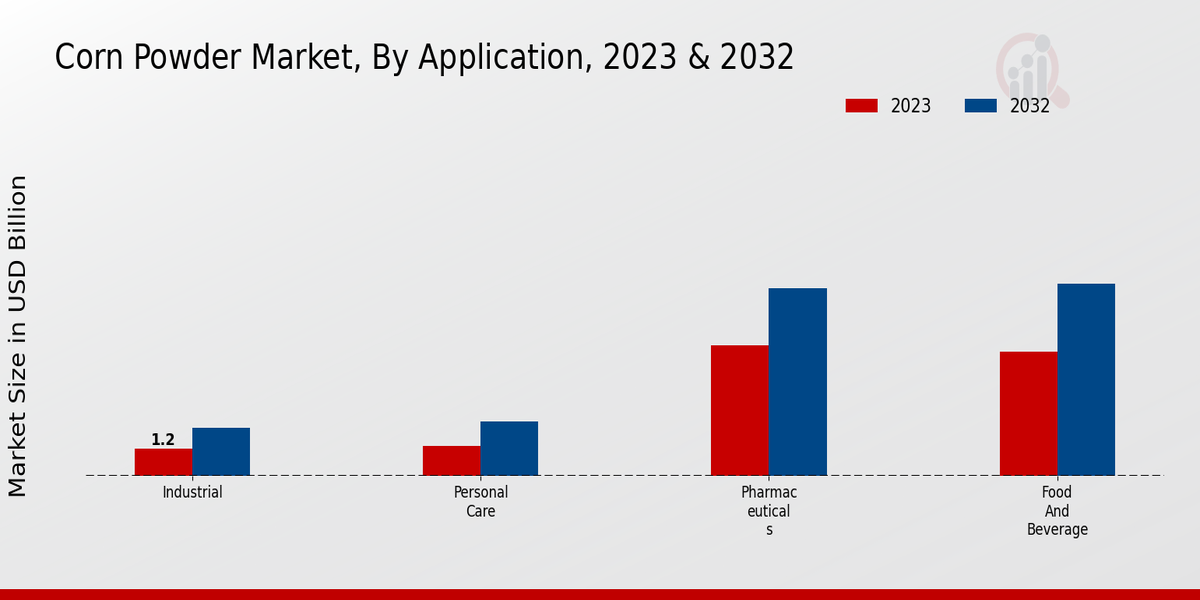 Corn Powder Market, By Application, 2023 & 2032

2023
2032

Market Size in USD Billion

1.2

Industrial

Personal Care

Pharmac eutical s

Food And Beverage