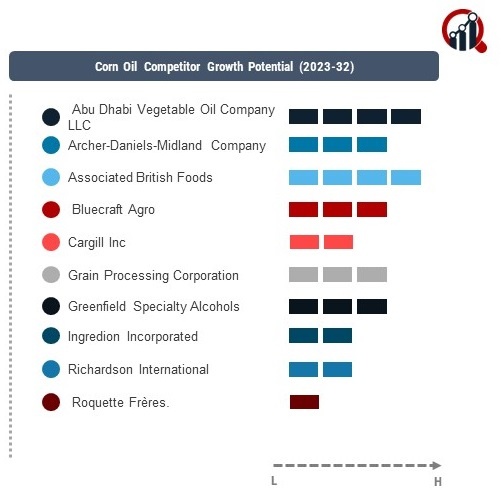 Corn Oil Competitor Growth Potential (2023-32)

Abu Dhabi Vegetable Oil Company LLC

Archer-Daniels-Midland Company

Associated British Foods

Bluecraft Agro

Cargill Inc

Grain Processing Corporation

Greenfield Specialty Alcohols

Ingredion Incorporated

Richardson International

Roquette Frères.

L

H