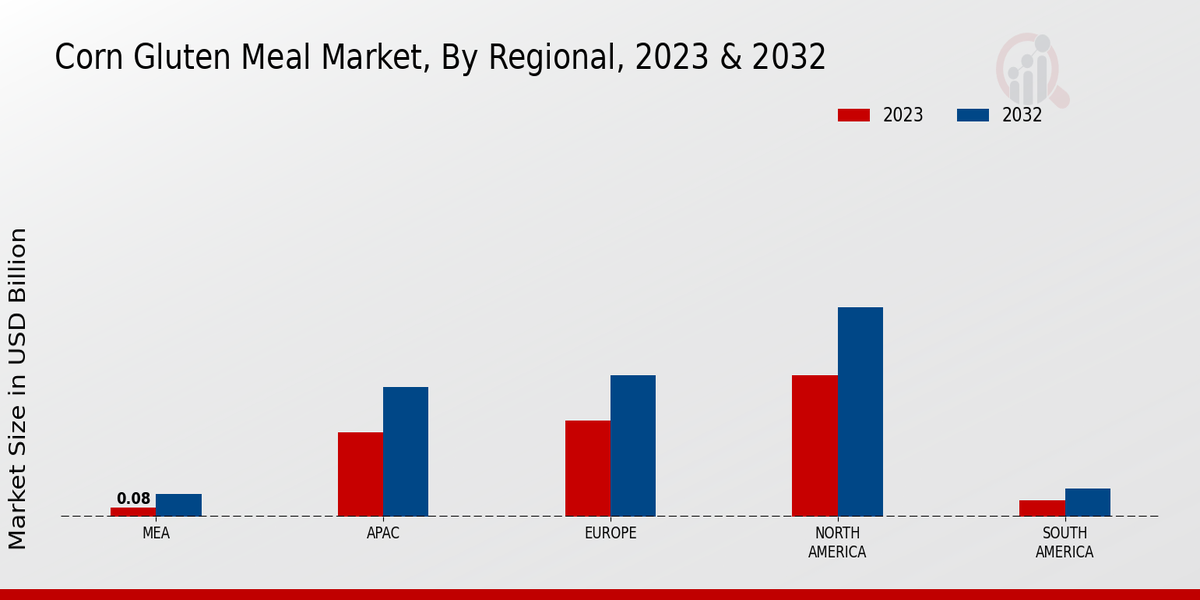 Corn Gluten Meal Market, By Regional, 2023 & 2032

2023 2032

Market Size in USD Billion

0.08

MEA

APAC

EUROPE

NORTH AMERICA

SOUTH AMERICA