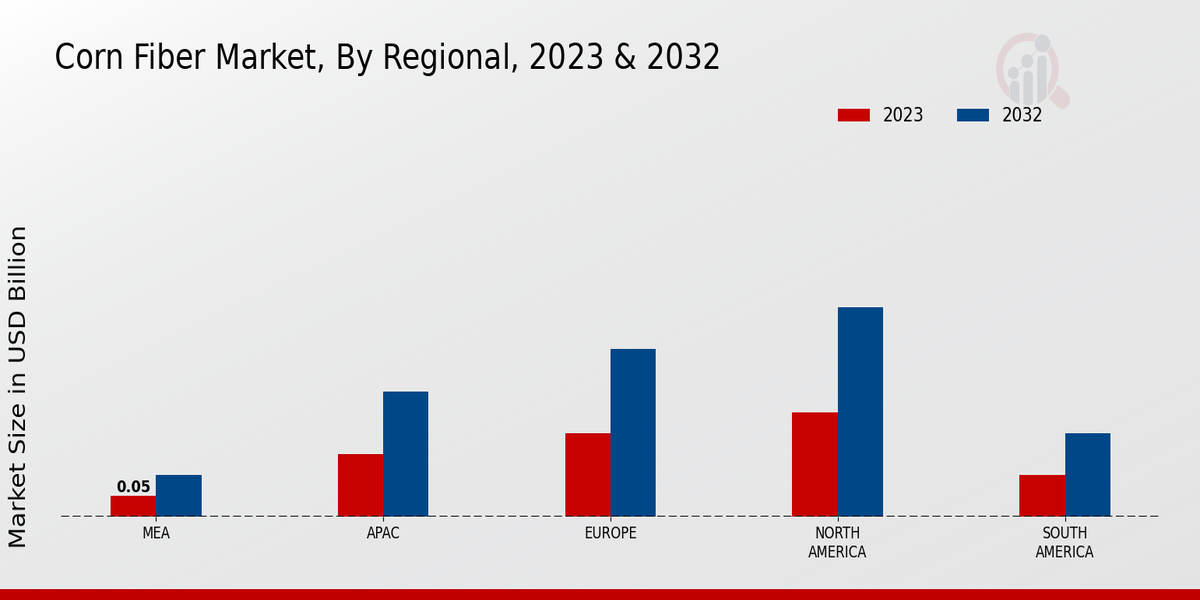 Corn Fiber Market, By Regional, 2023 & 2032

2023
2032

Market Size in USD Billion

0.05

MEA
APAC
EUROPE
NORTH AMERICA
SOUTH AMERICA