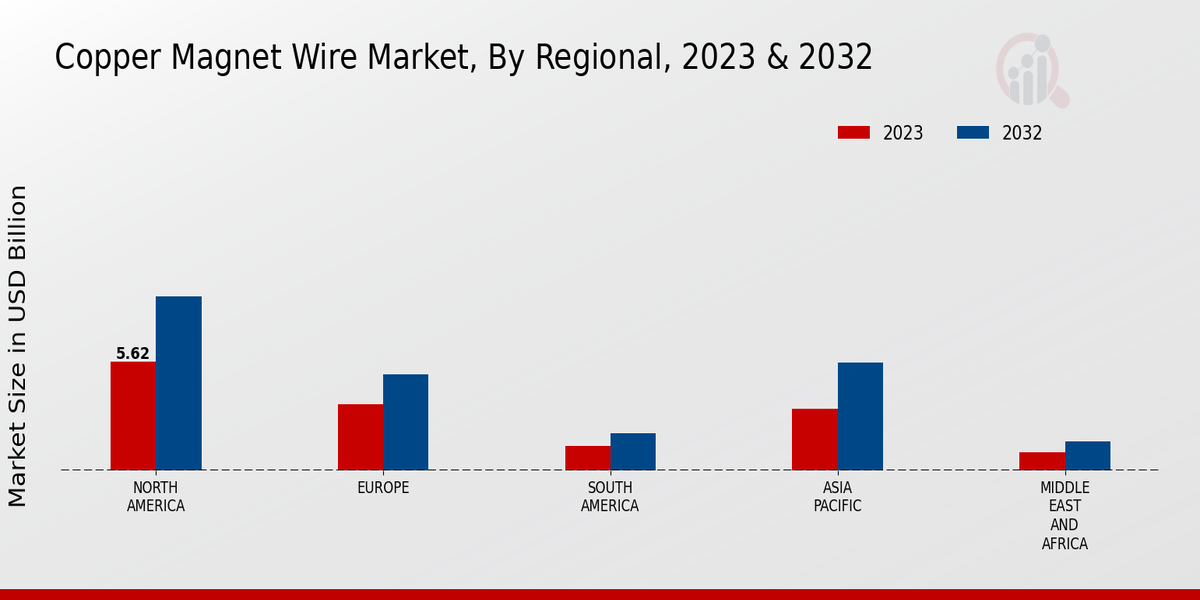 Copper Magnet Wire Market, By Regional, 2023 & 2032

2023
2032

Market Size in USD Billion

5.62

NORTH AMERICA
EUROPE
SOUTH AMERICA
ASIA PACIFIC
MIDDLE EAST AND AFRICA