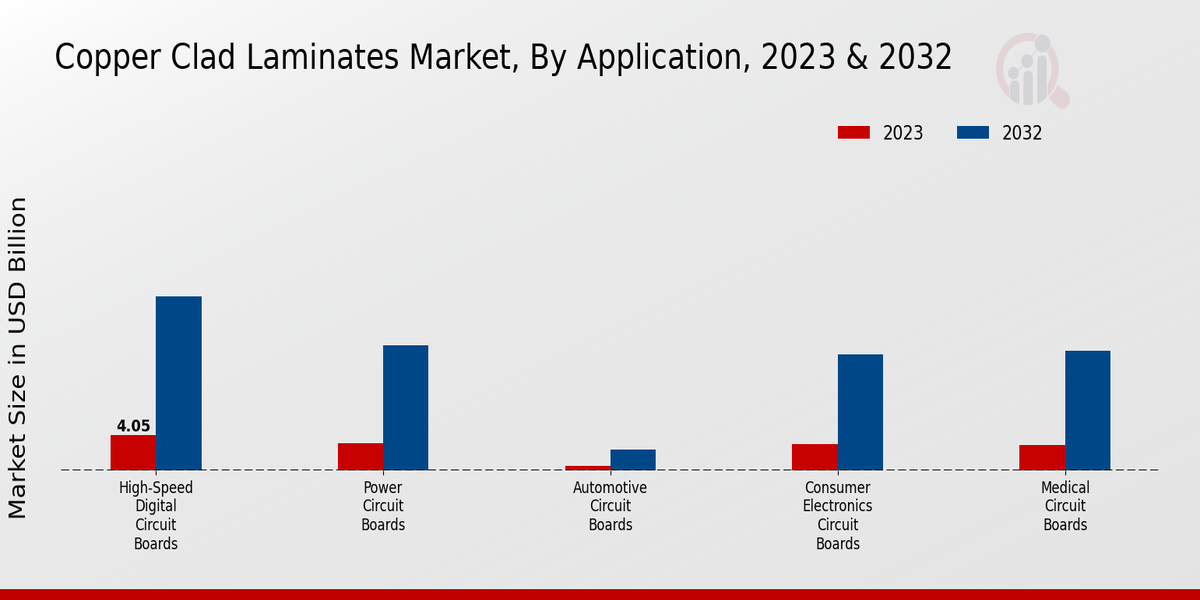 Copper Clad Laminates Market, By Application, 2023 & 2032

2023
2032

Market Size in USD Billion

4.05

High-Speed Digital Circuit Boards

Power Circuit Boards

Automotive Circuit Boards

Consumer Electronics Circuit Boards

Medical Circuit Boards