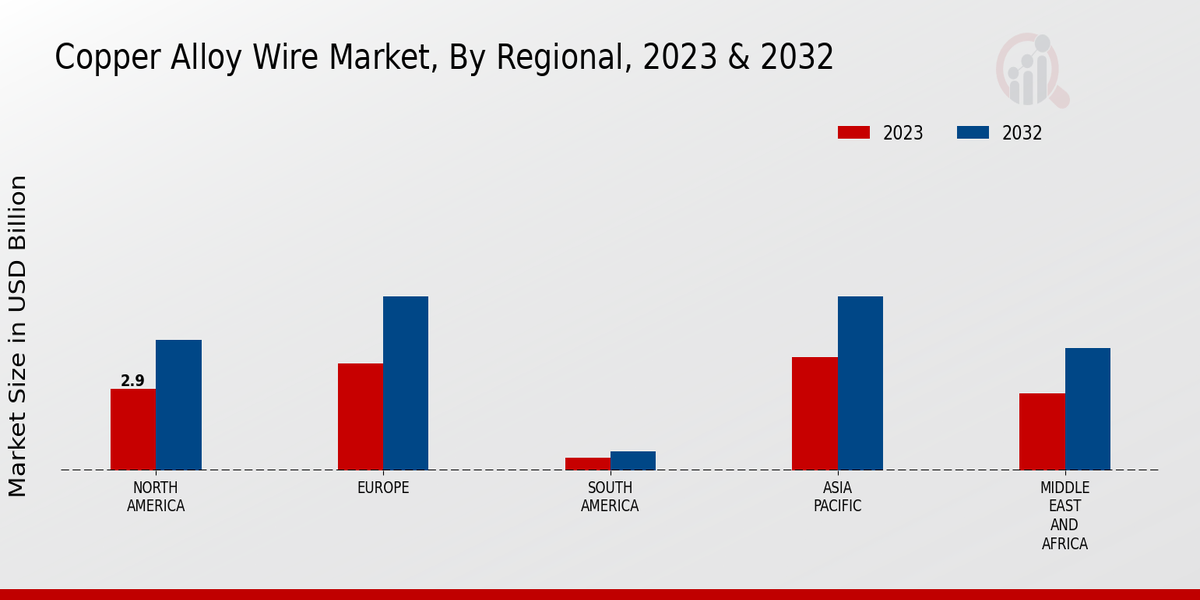 Copper Alloy Wire Market, By Regional, 2023 & 2032

2023
2032

Market Size in USD Billion

2.9

NORTH AMERICA
EUROPE
SOUTH AMERICA
ASIA PACIFIC
MIDDLE EAST AND AFRICA